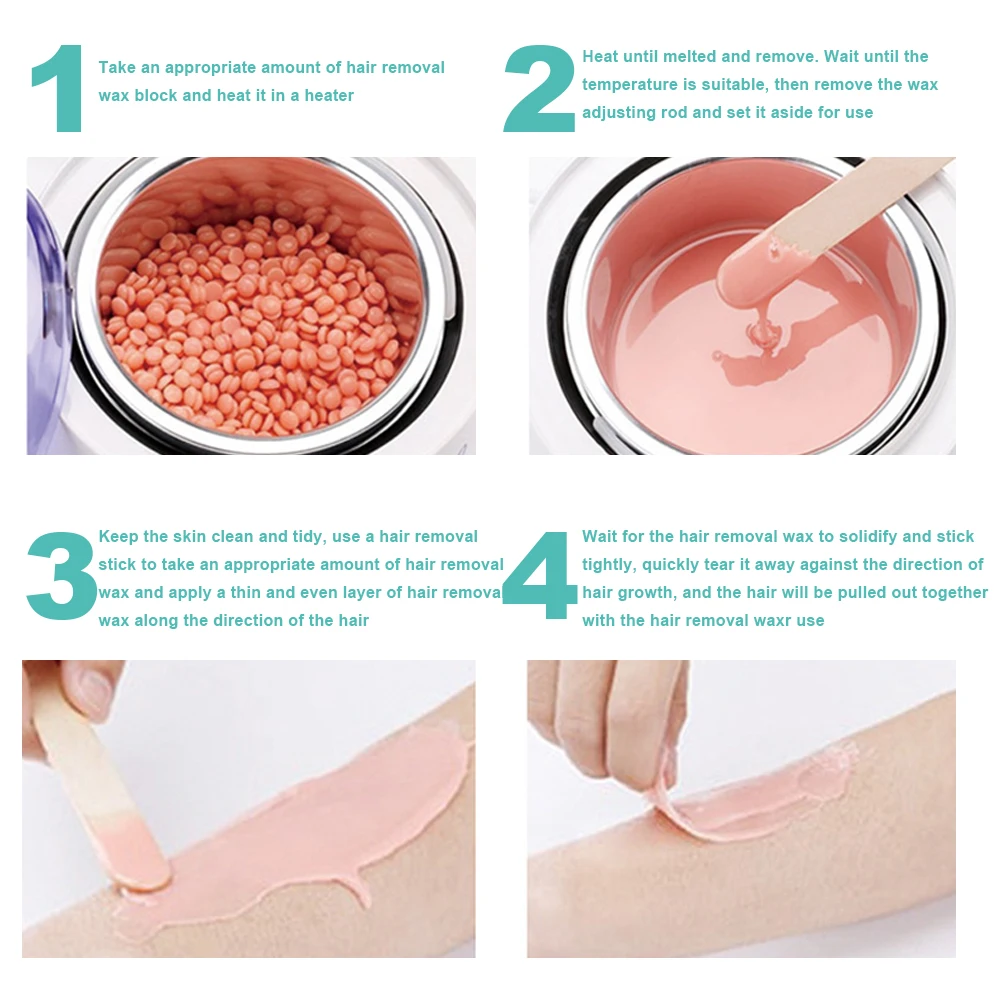 1 Take an appropriate amount of hair removal wax block and heat it in a heater

2 Heat until melted and remove. Wait until the temperature is suitable, then remove the wax adjusting rod and set it aside for use

3 Keep the skin clean and tidy, use a hair removal stick to take an appropriate amount of hair removal wax and apply a thin and even layer of hair remova wax along the direction of the hair

4 Wait for the hair removal wax to solidify and stick tightly, quickly tear it away against the direction of hair growth, and the hair will be pulled out together with the hair removal waxr use