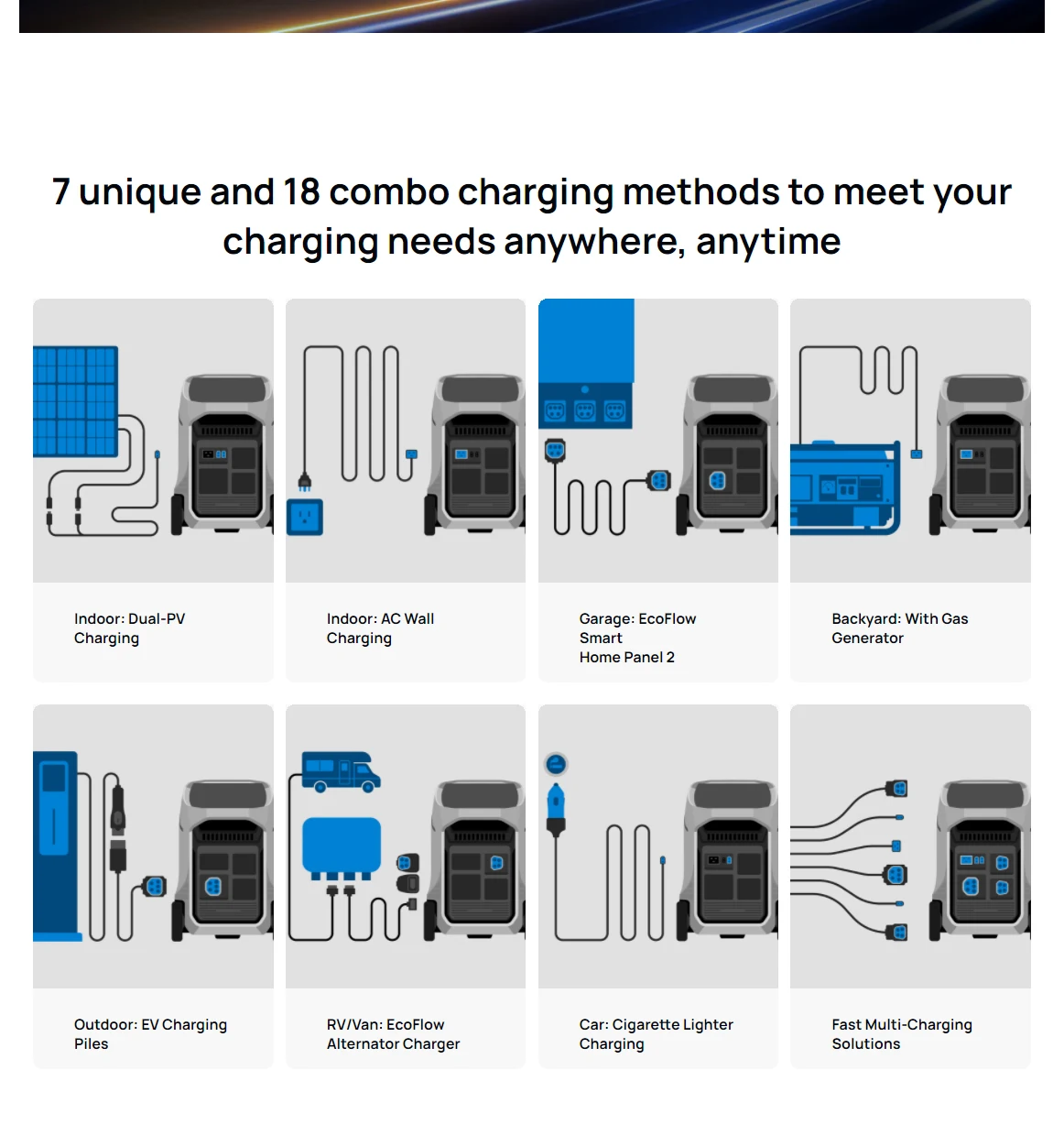 7 unique and 18 combo charging methods to meet your charging needs anywhere, anytime

Indoor: Dual-PV Charging

Indoor: AC Wall Charging

Garage: EcoFlow Smart Home Panel 2

Backyard: With Gas Generator

Outdoor: EV Charging Piles

RV/Van: EcoFlow Alternator Charger

Car: Cigarette Lighter Charging

Fast Multi-Charging Solutions