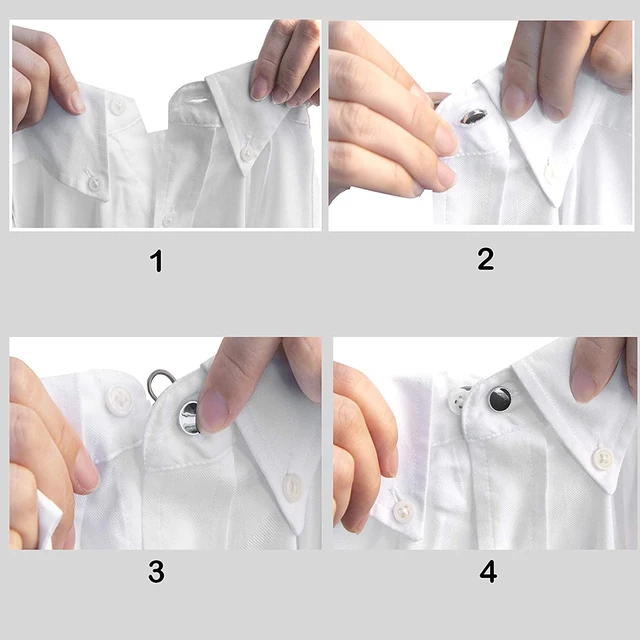 1

2

3

4