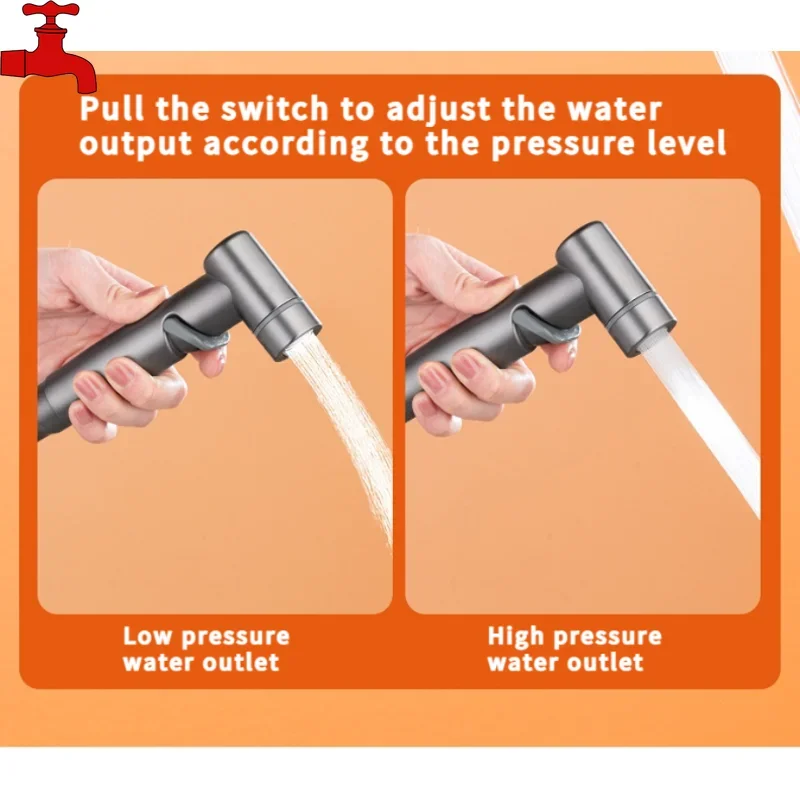 Pull the switch to adjust the water output according to the pressure level

Low pressure water outlet

High pressure water outlet