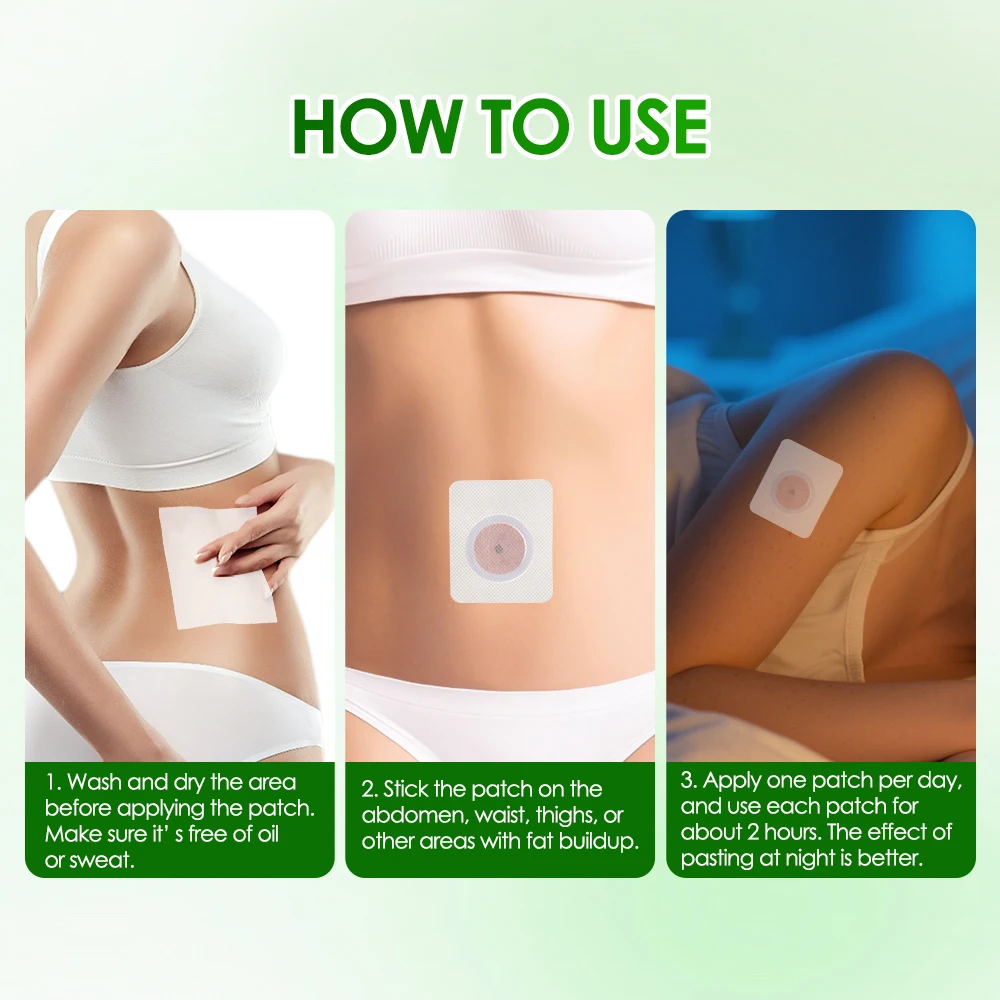 HOW TO USE

1. Wash and dry the area before applying the patch. Make sure it' s free of oil or sweat.

2. Stick the patch on the abdomen, waist, thighs, or other areas with fat buildup.

3. Apply one patch per day, and use each patch for about 2 hours. The effect of pasting at night is better.