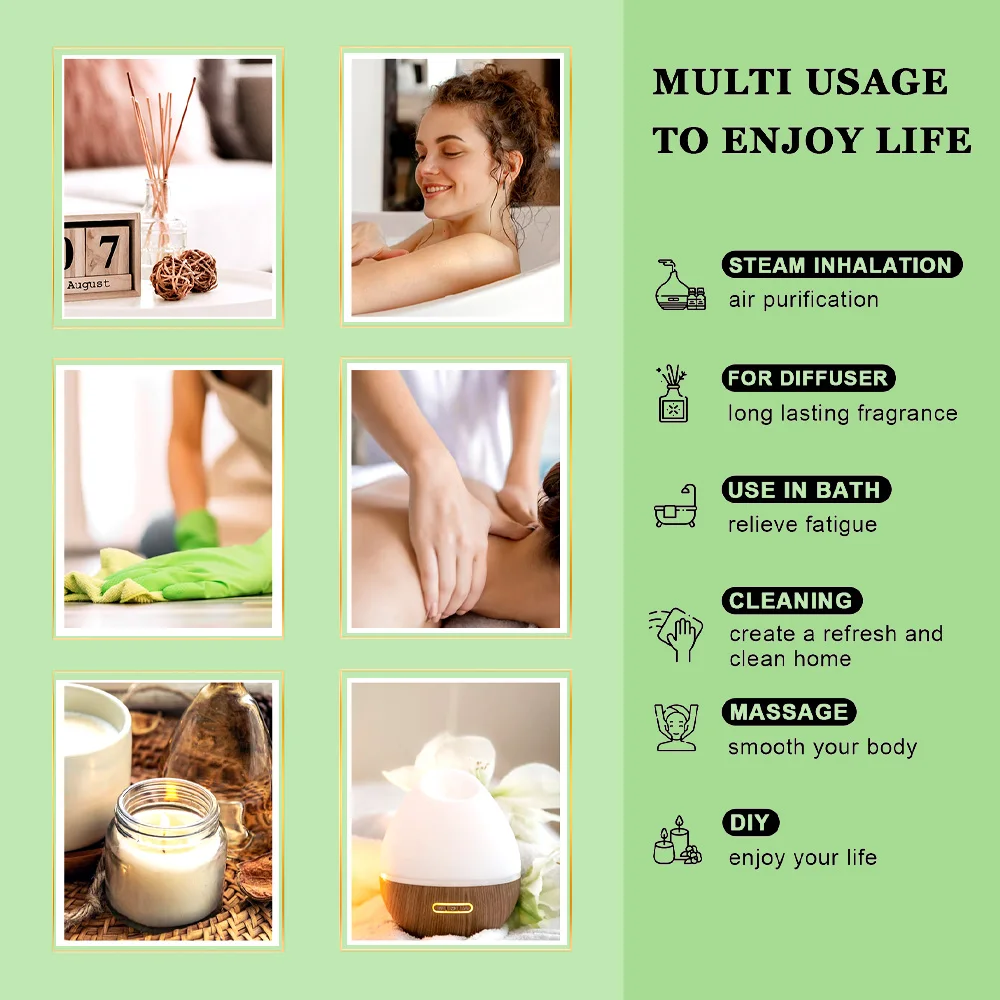 07
August

MULTI USAGE TO ENJOY LIFE

STEAM INHALATION
air purification

FOR DIFFUSER
long lasting fragrance

USE IN BATH
relieve fatigue

CLEANING
create a refresh and clean home

MASSAGE
smooth your body

DIY
enjoy your life