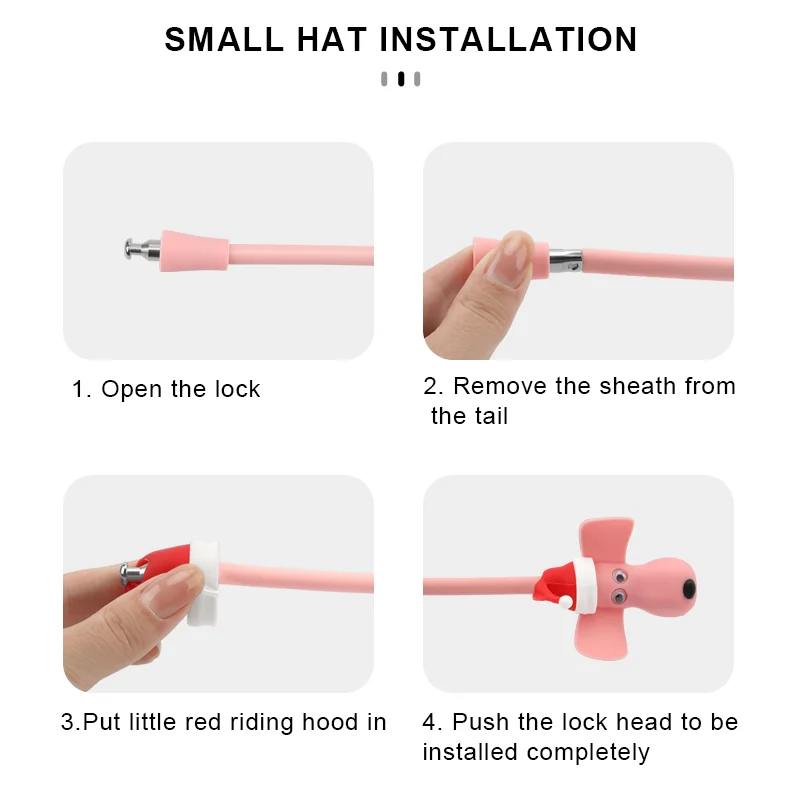 SMALL HAT INSTALLATION

1. Open the lock

2. Remove the sheath from the tail

3.Put little red riding hood in

4. Push the lock head to be installed completely