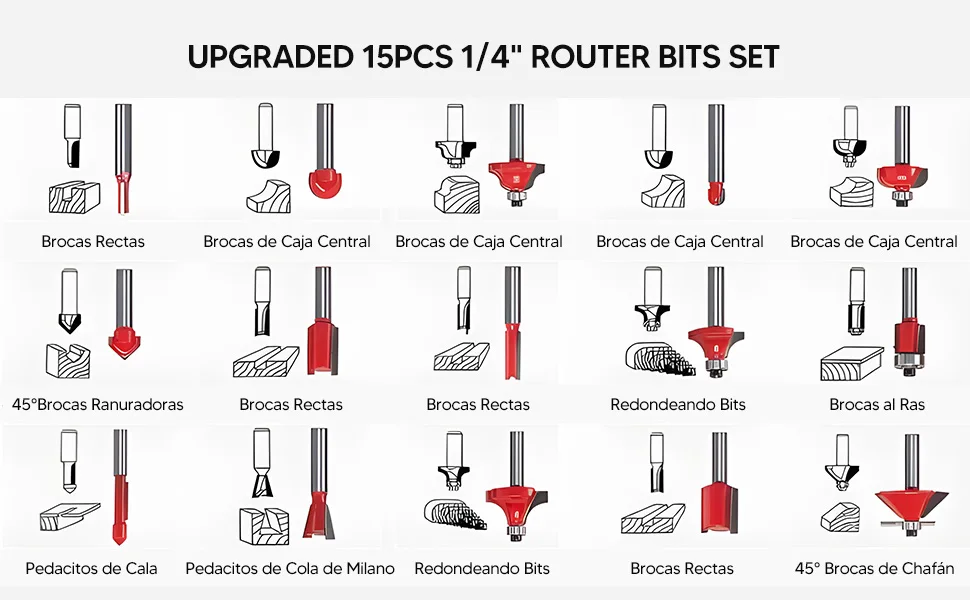 UPGRADED 15PCS 1/4" ROUTER BITS SET

Brocas Rectas

Brocas de Caja Central

Brocas de Caja Central

Brocas de Caja Central

Brocas de Caja Central

45°Brocas Ranuradoras

Brocas Rectas

Brocas Rectas

Redondeando Bits

Brocas al Ras

Pedacitos de Cala

Pedacitos de Cola de Milano

Redondeando Bits

Brocas Rectas

45° Brocas de Chafán