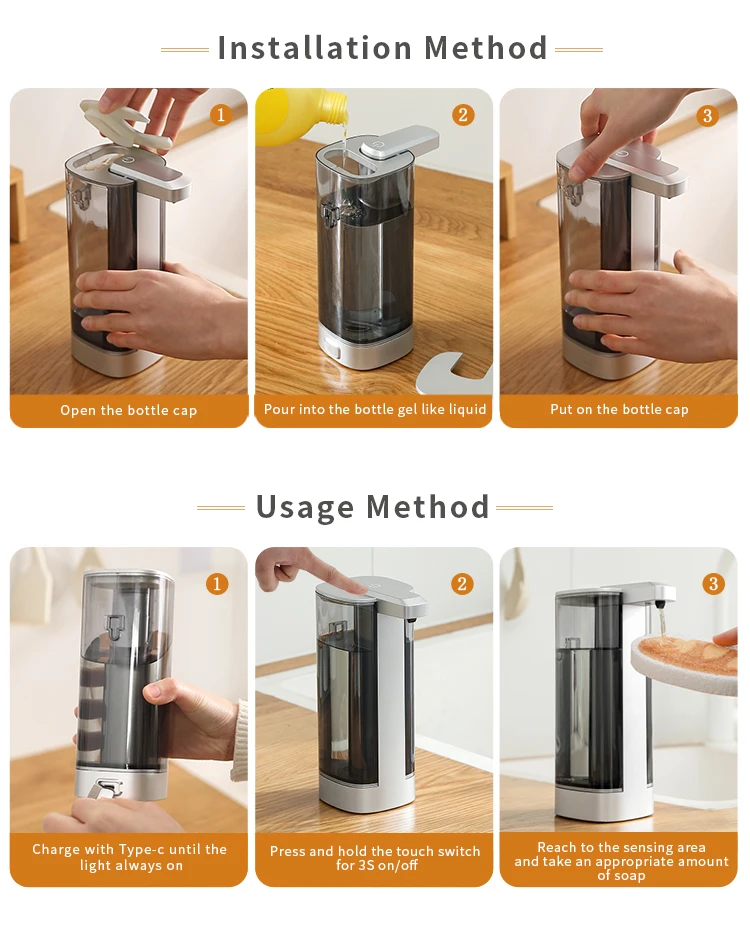 Installation Method

1
Open the bottle cap

2
Pour into the bottle gel like liquid

3
Put on the bottle cap

Usage Method

1
Charge with Type-c until the light always on

2
Press and hold the touch switch for 3S on/off

3
Reach to the sensing area and take an appropriate amount of soap