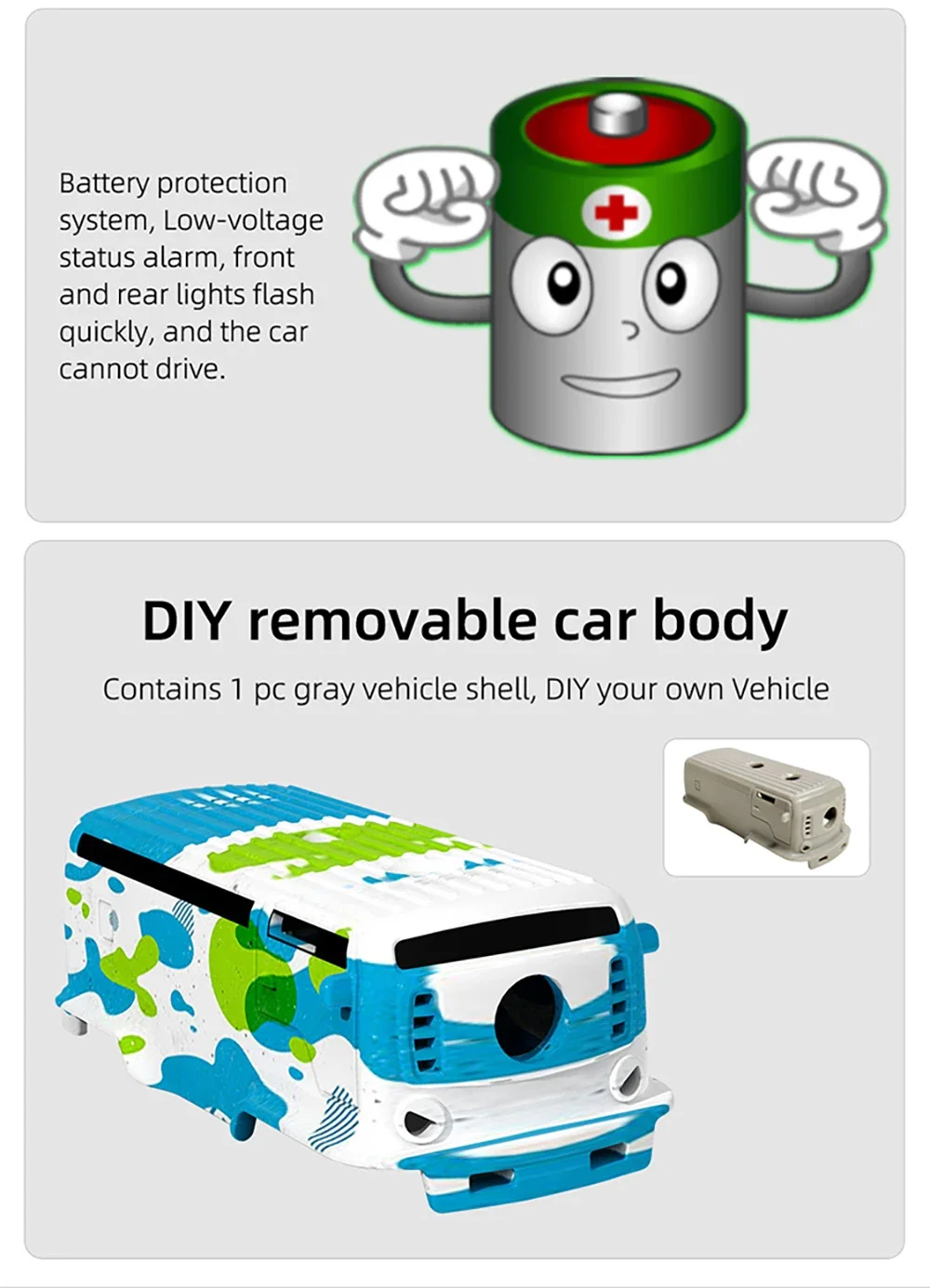 Battery protection system, Low-voltage status alarm, front and rear lights flash quickly, and the car cannot drive.

DIY removable car body

Contains 1 pc gray vehicle shell, DIY your own Vehicle