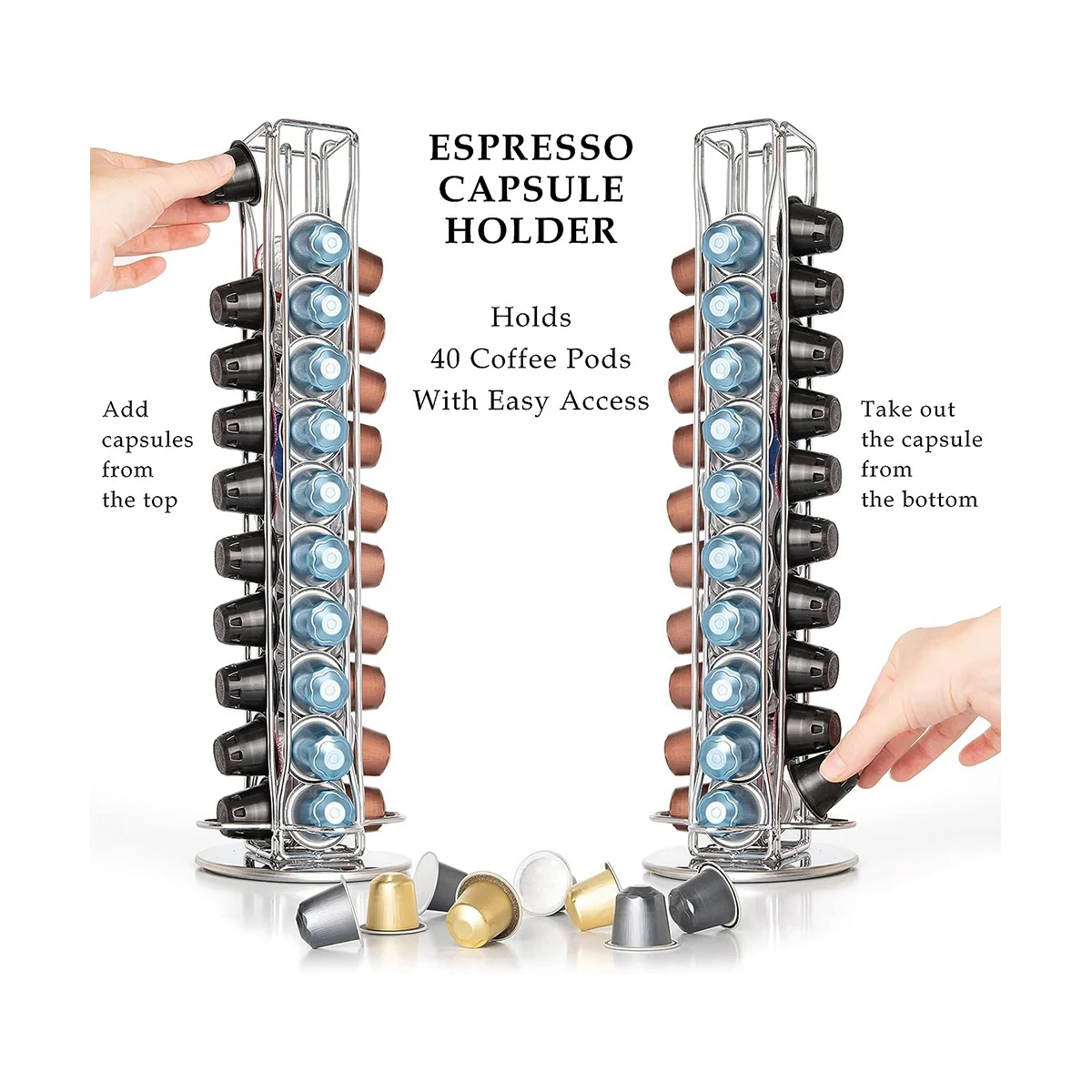 ESPRESSO CAPSULE HOLDER

Holds 40 Coffee Pods With Easy Access

Add capsules from the top

Take out the capsule from the bottom