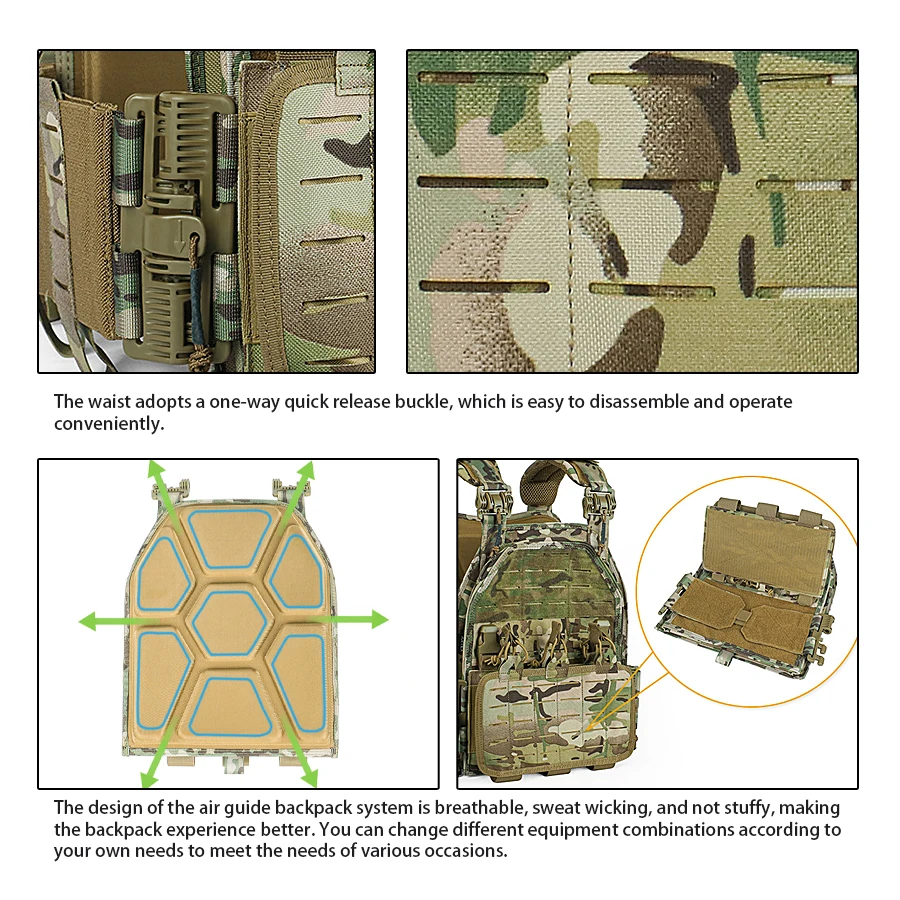 The waist adopts a one-way quick release buckle, which is easy to disassemble and operate conveniently.

The design of the air guide backpack system is breathable, sweat wicking, and not stuffy, making the backpack experience better. You can change different equipment combinations according to your own needs to meet the needs of various occasions.