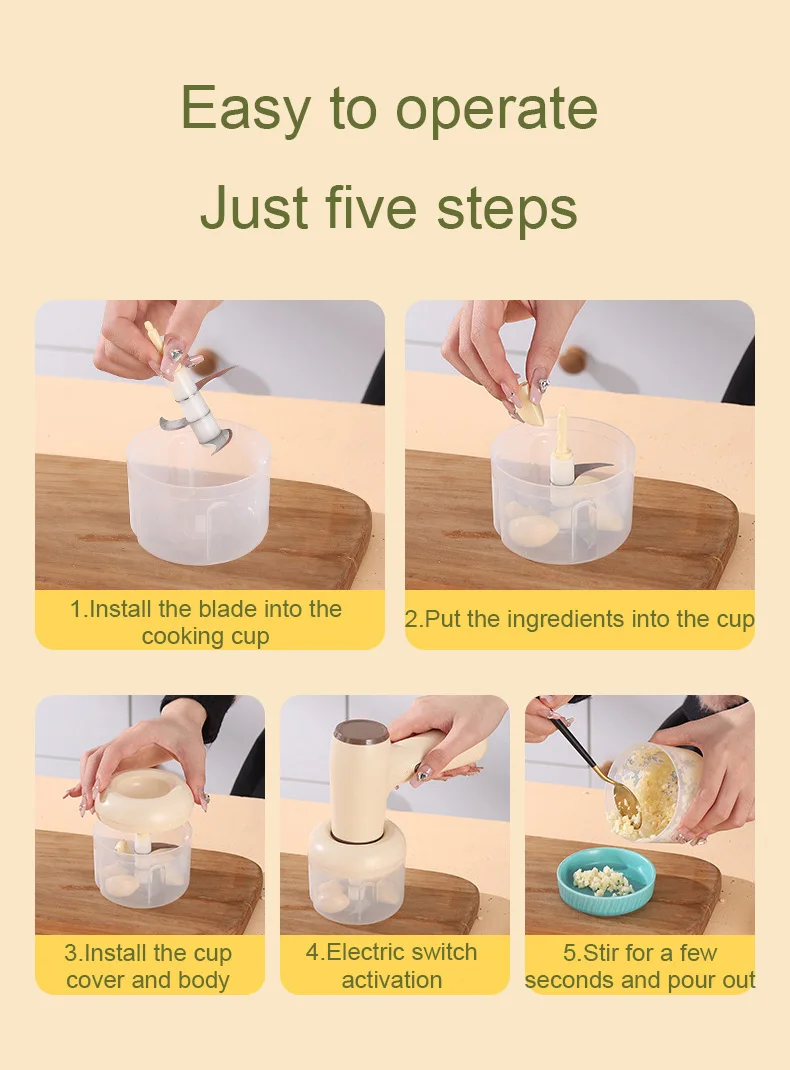 Easy to operate
Just five steps

1.Install the blade into the cooking cup

2.Put the ingredients into the cup

3.Install the cup cover and body

4.Electric switch activation

5.Stir for a few seconds and pour out