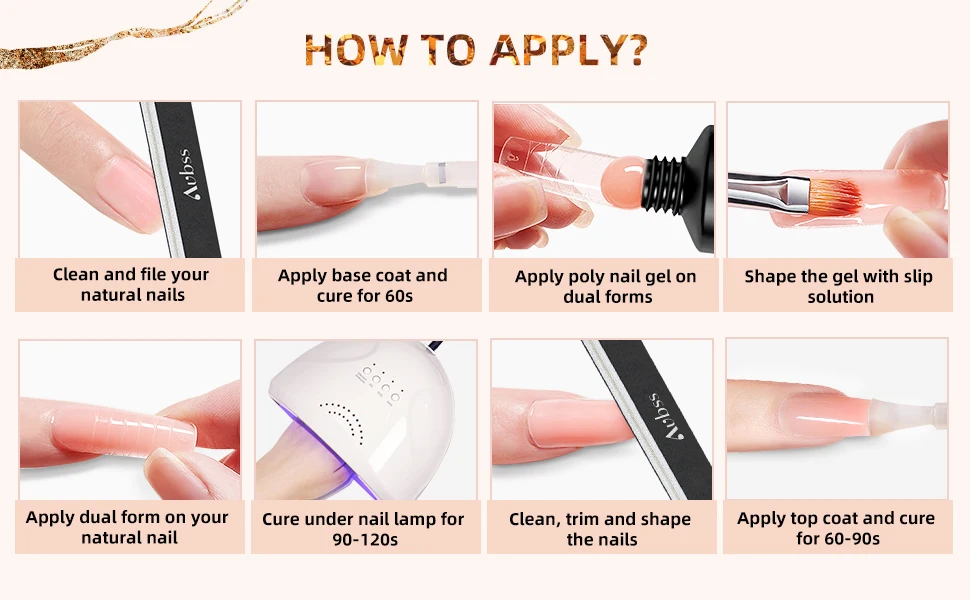 HOW TO APPLY?

Aubss

Clean and file your natural nails

Apply base coat and cure for 60s

Apply poly nail gel on dual forms

Shape the gel with slip solution

Apply dual form on your natural nail

Cure under nail lamp for 90-120s

Aubss

Clean, trim and shape the nails

Apply top coat and cure for 60-90s