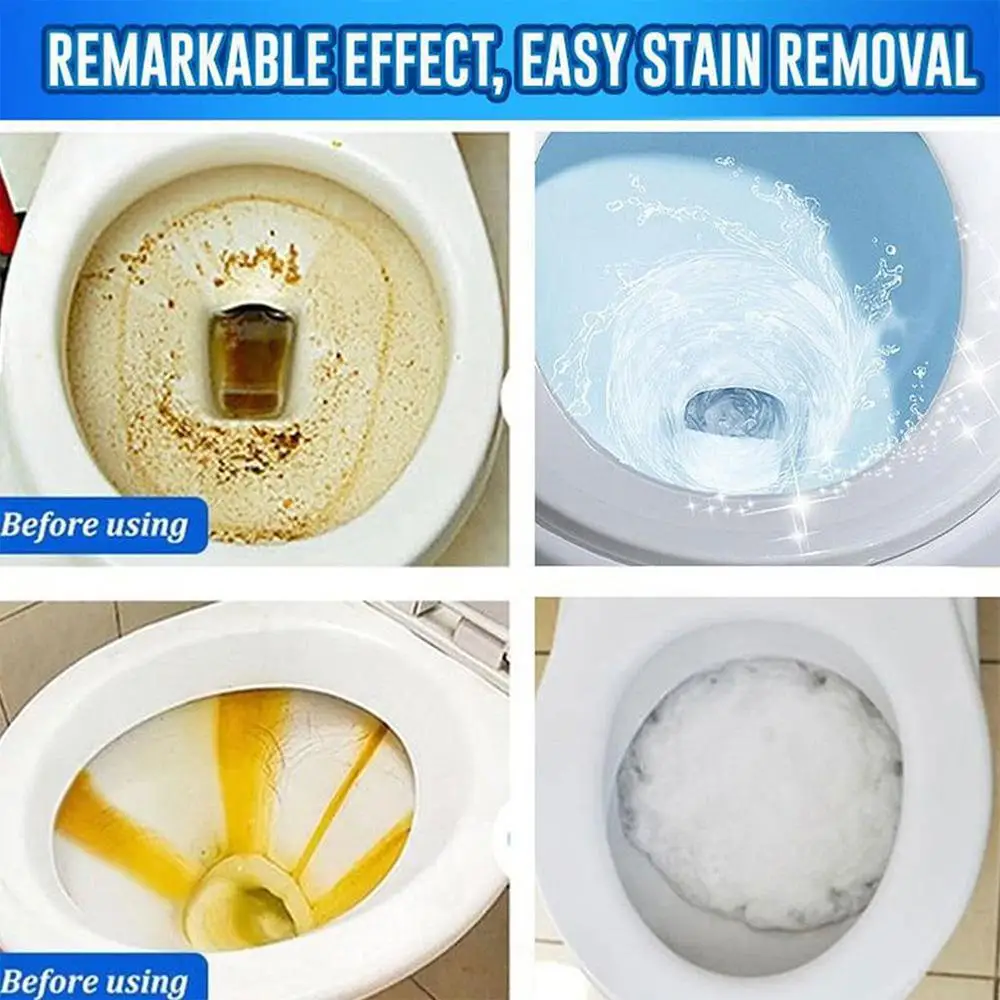 REMARKABLE EFFECT, EASY STAIN REMOVAL

Before using

Before using