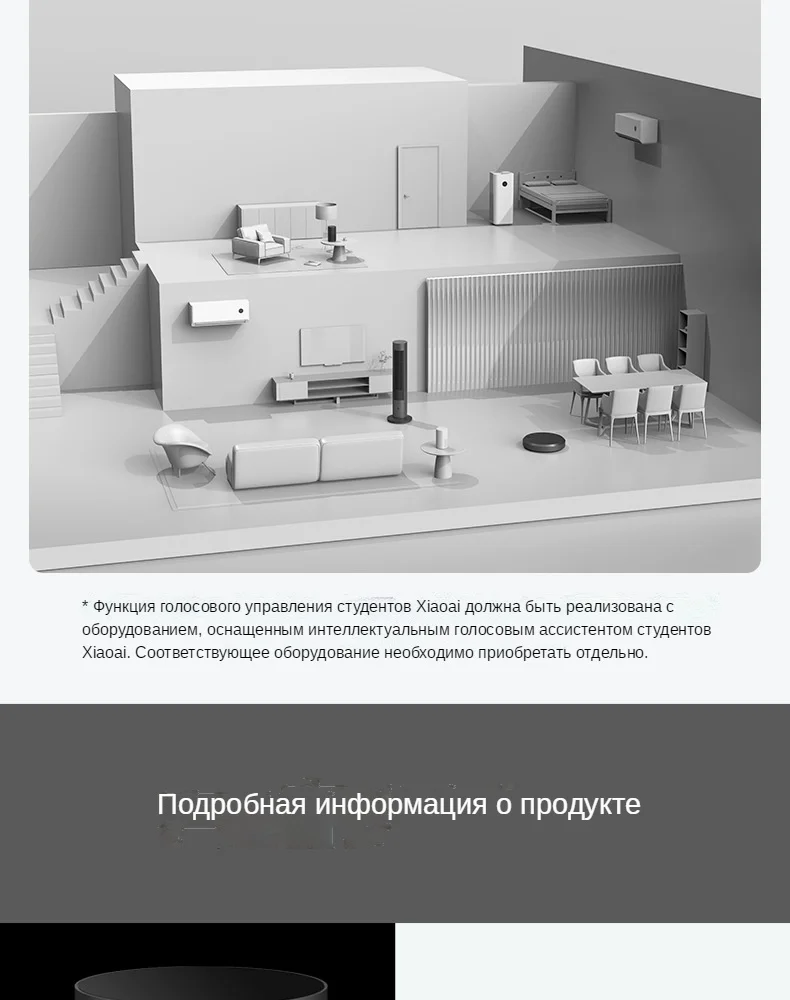 * Функция голосового управления студентов Xiaoai должна быть реализована с оборудованием, оснащенным интеллектуальным голосовым ассистентом студентов Xiaoai. Соответствующее оборудование необходимо приобретать отдельно.

Подробная информация о продукте