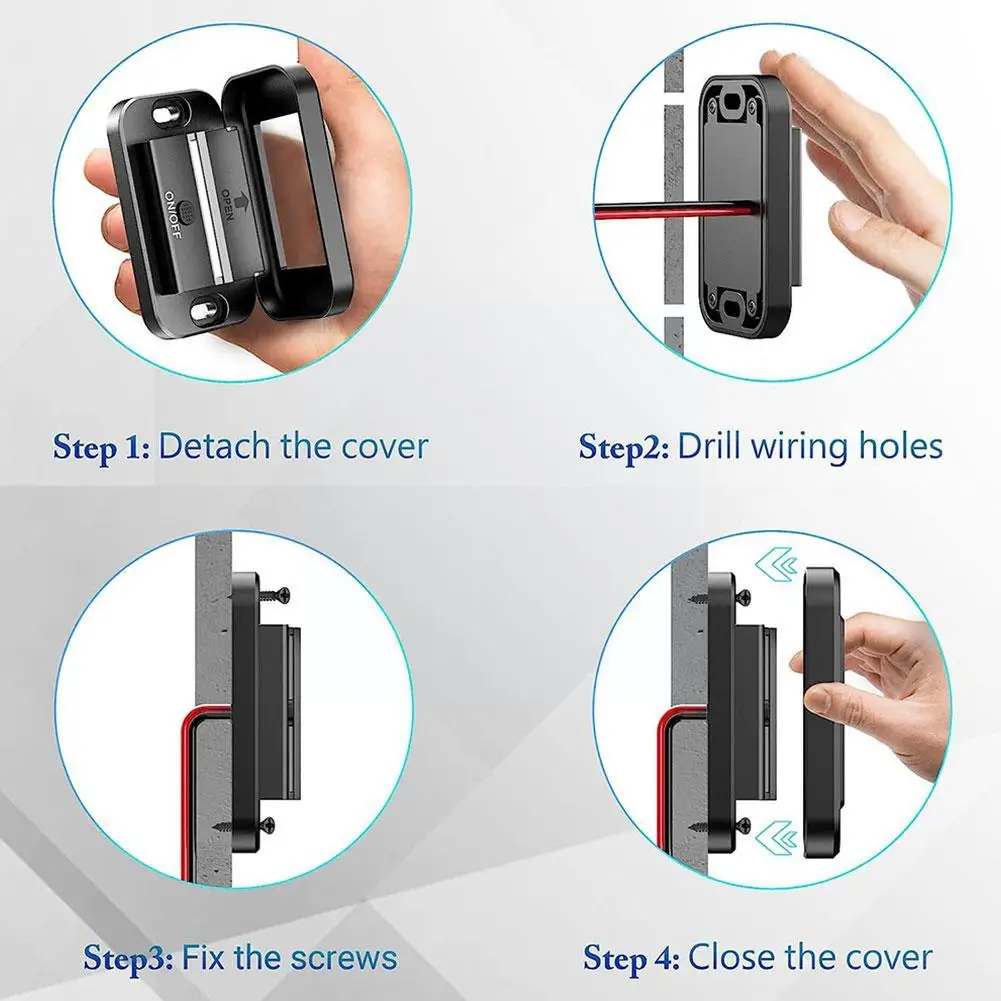 ON/OFF
OPEN

Step 1: Detach the cover

Step2: Drill wiring holes

Step3: Fix the screws

Step 4: Close the cover