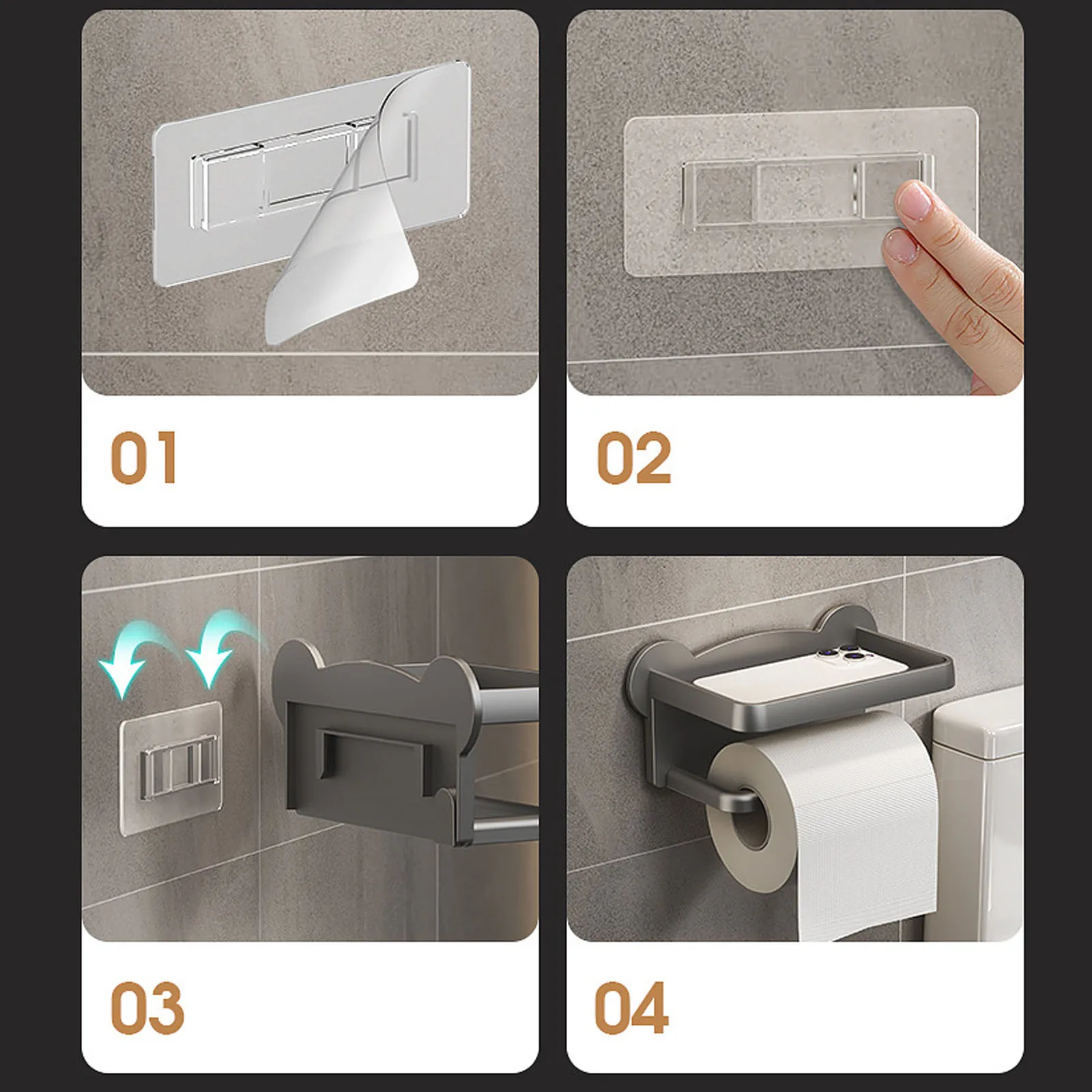 01

02

03

04