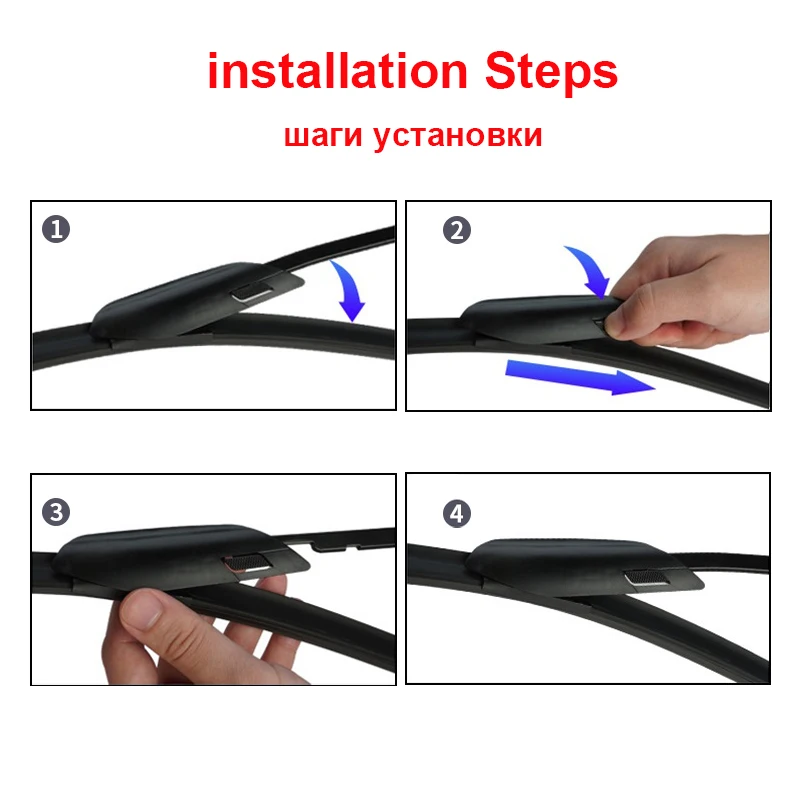 installation Steps

шаги установки

1

2

3

4