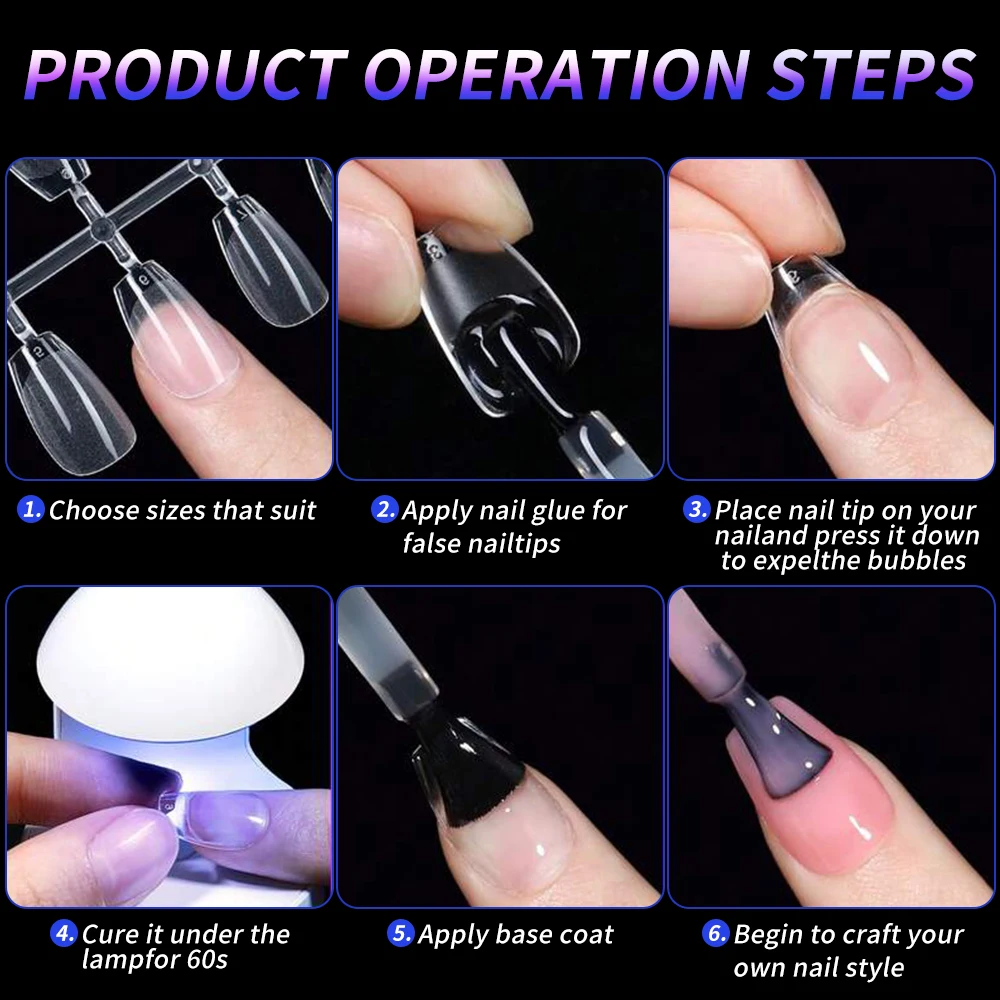 PRODUCT OPERATION STEPS

1. Choose sizes that suit

2. Apply nail glue for false nailtips

3. Place nail tip on your nailand press it down to expelthe bubbles

4. Cure it under the lampfor 60s

5. Apply base coat

6. Begin to craft your own nail style