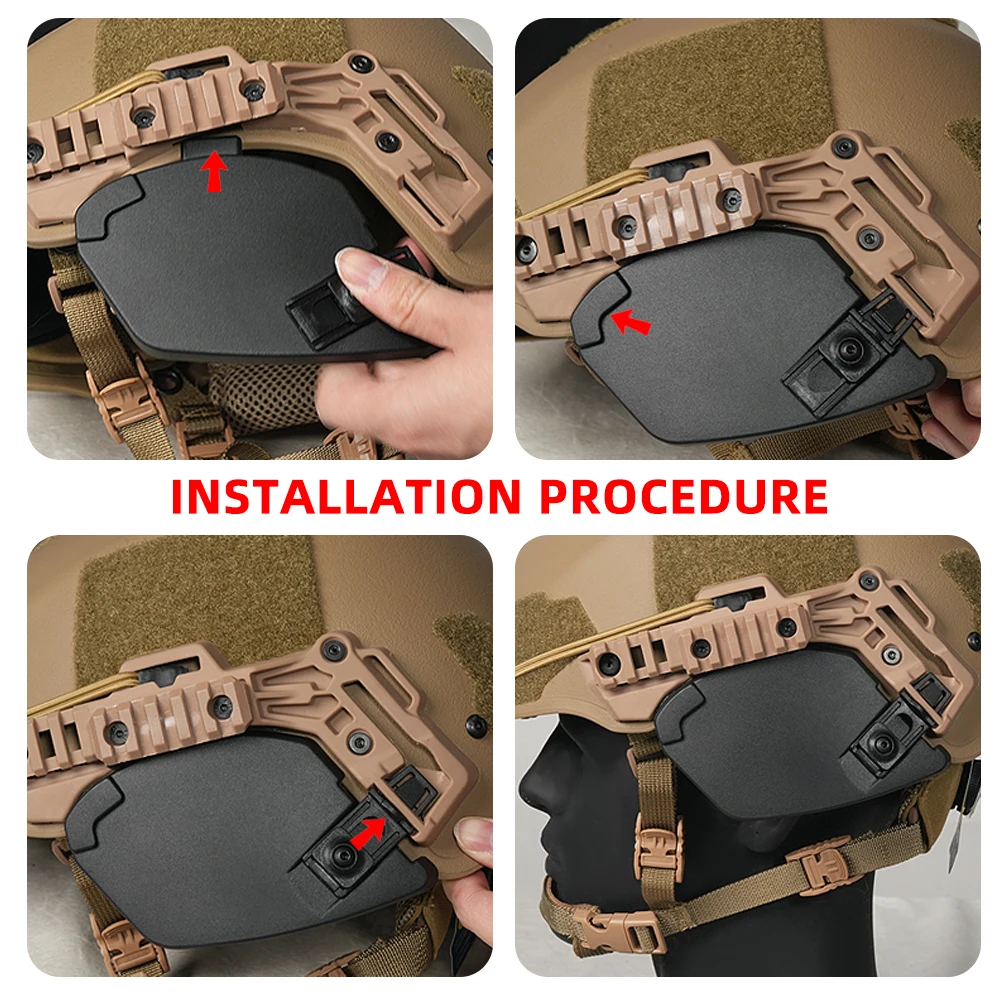 INSTALLATION PROCEDURE