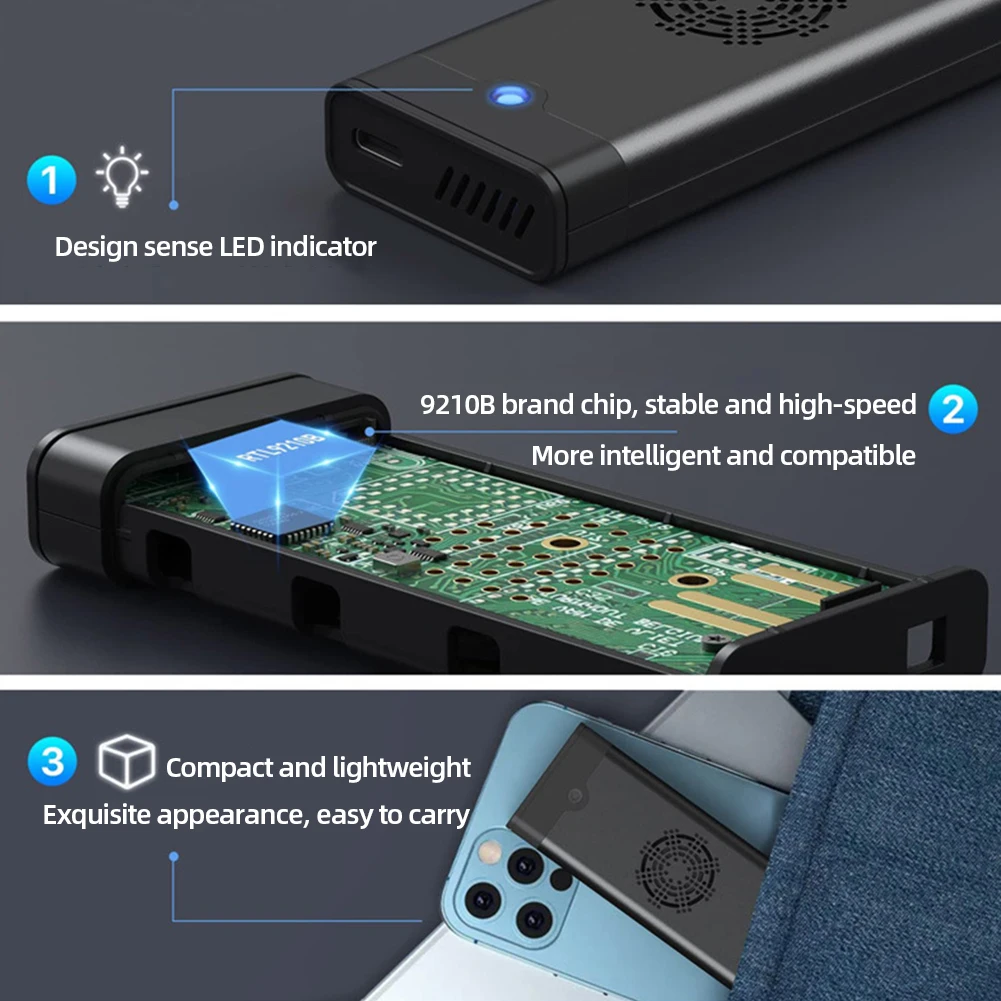 1

Design sense LED indicator

RTL9210B

9210B brand chip, stable and high-speed

2

More intelligent and compatible

3

Compact and lightweight

Exquisite appearance, easy to carry