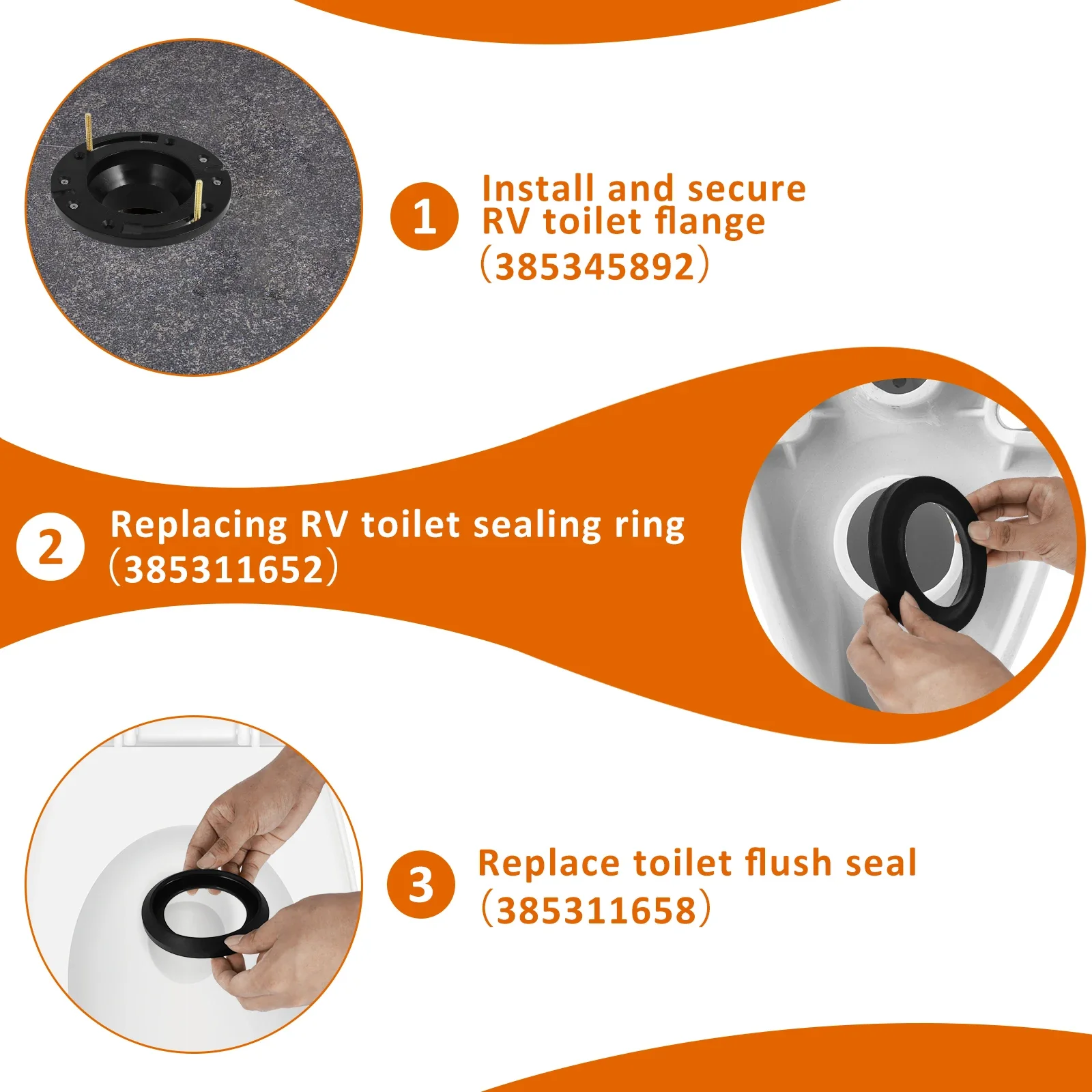 1
Install and secure RV toilet flange
(385345892)

2
Replacing RV toilet sealing ring
(385311652)

3
Replace toilet flush seal
(385311658)