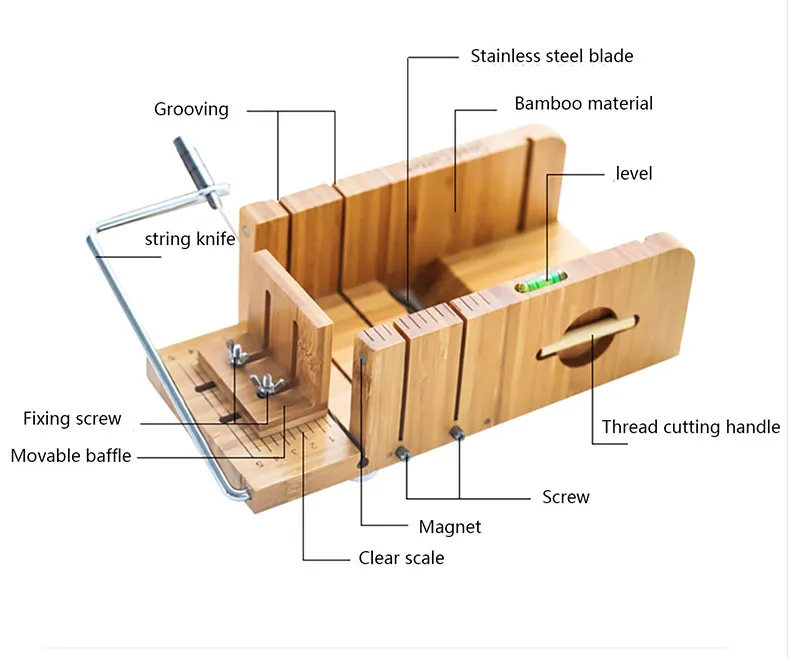 Stainless steel blade

Grooving

Bamboo material

level

string knife

Fixing screw

Movable baffle

Thread cutting handle

Screw

Magnet

Clear scale