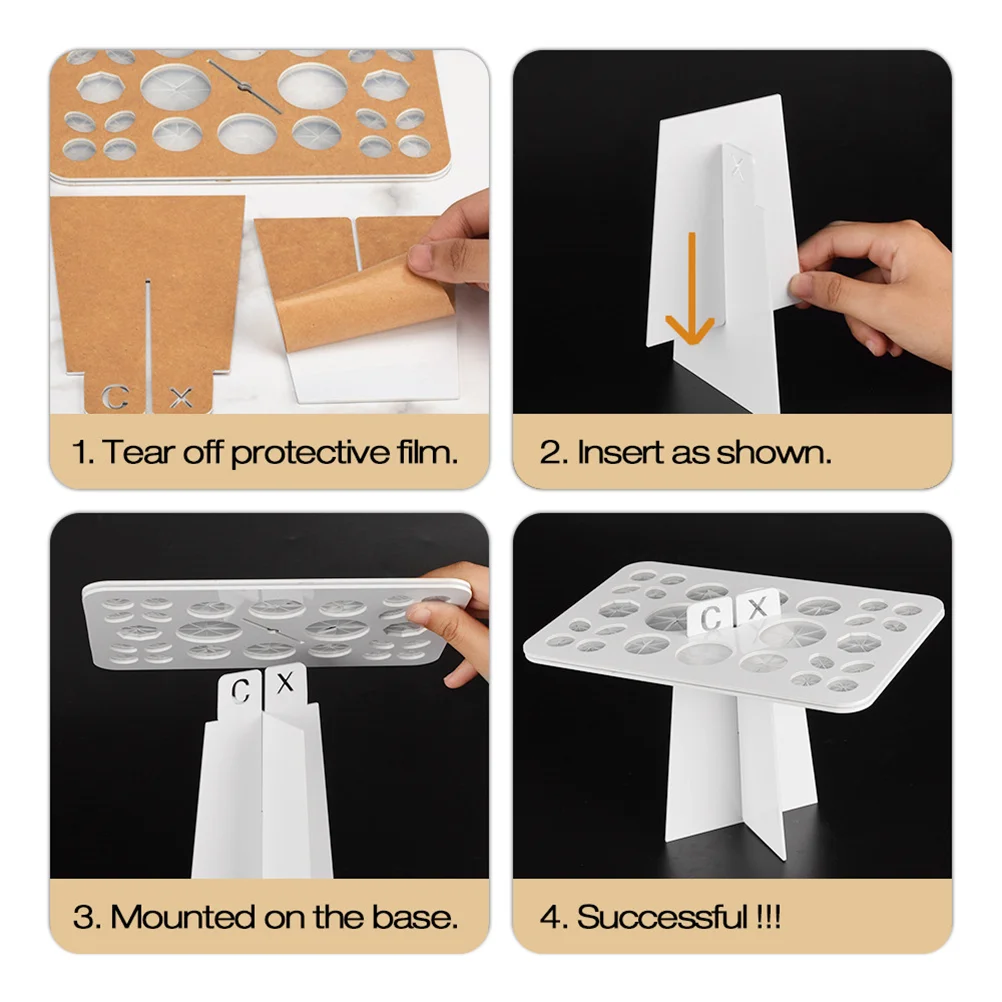 C X

1. Tear off protective film.

X

2. Insert as shown.

C X

3. Mounted on the base.

C X

4. Successful !!!