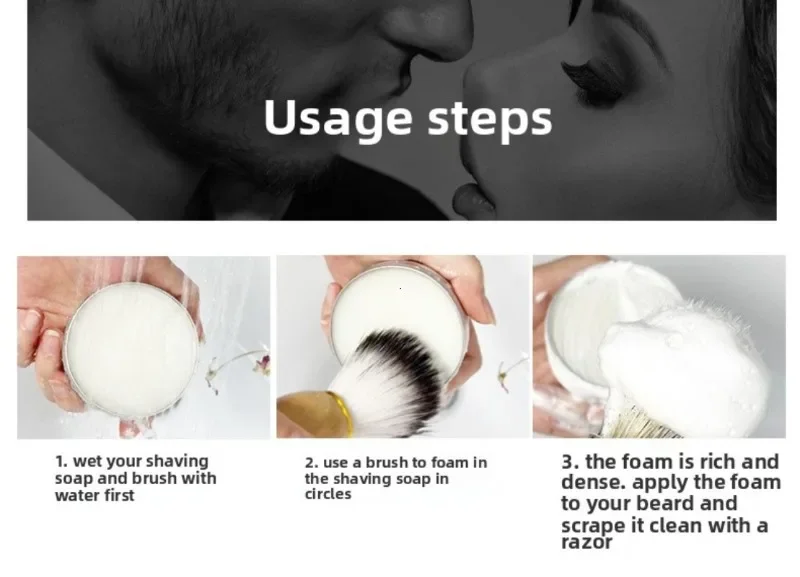 Usage steps

1. wet your shaving soap and brush with water first

2. use a brush to foam in the shaving soap in circles

3. the foam is rich and dense. apply the foam to your beard and scrape it clean with a razor