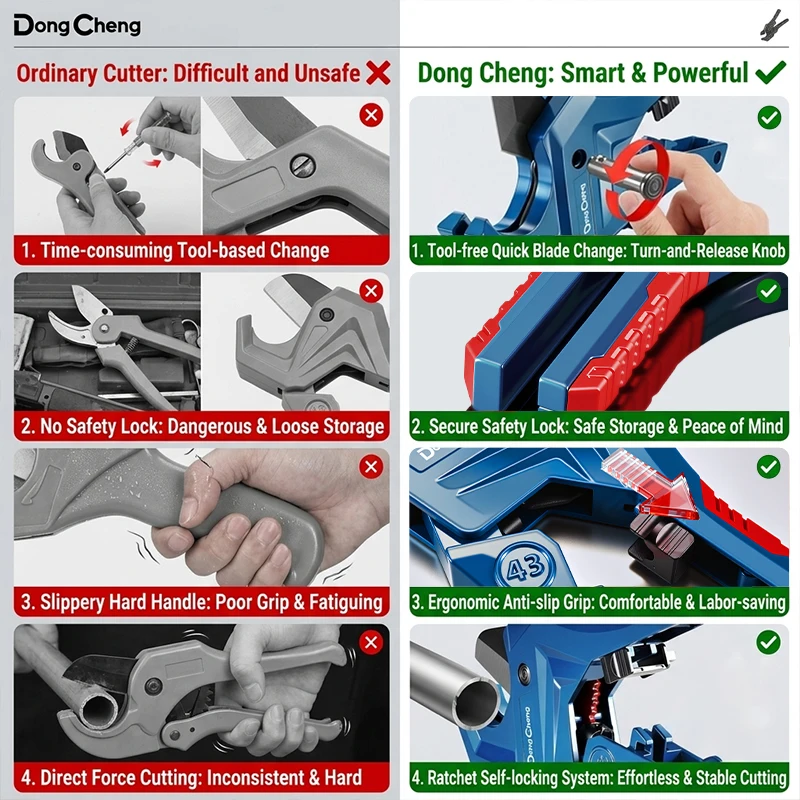 DongCheng

Ordinary Cutter: Difficult and Unsafe

1. Time-consuming Tool-based Change

2. No Safety Lock: Dangerous & Loose Storage

3. Slippery Hard Handle: Poor Grip & Fatiguing

4. Direct Force Cutting: Inconsistent & Hard

Dong Cheng: Smart & Powerful

DongCheng

1. Tool-free Quick Blade Change: Turn-and-Release Knob

2. Secure Safety Lock: Safe Storage & Peace of Mind

43

3. Ergonomic Anti-slip Grip: Comfortable & Labor-saving

DongCheng

4. Ratchet Self-locking System: Effortless & Stable Cutting