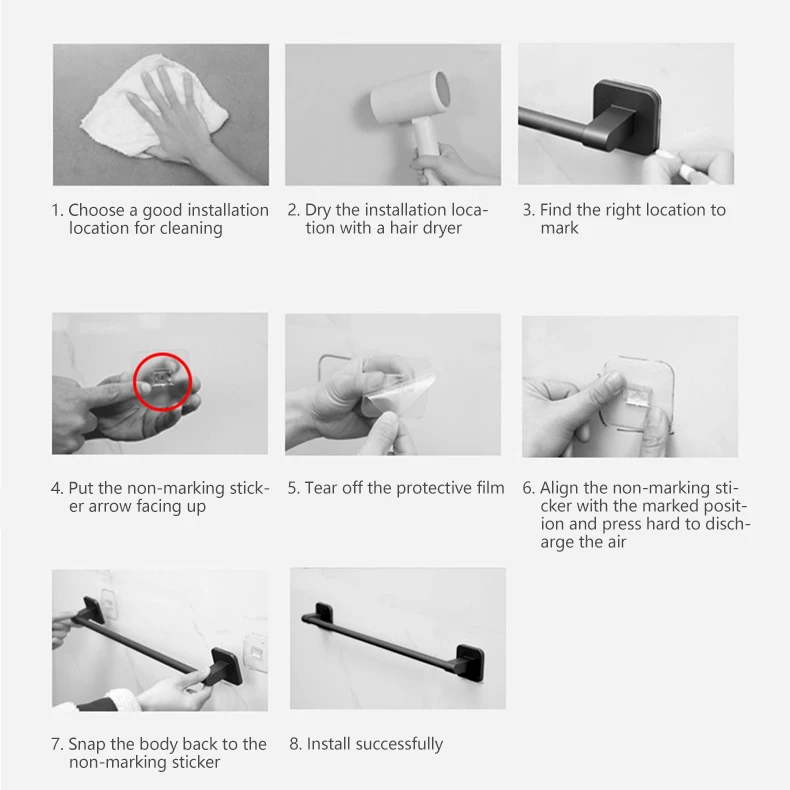 1. Choose a good installation location for cleaning

2. Dry the installation location with a hair dryer

3. Find the right location to mark

4. Put the non-marking sticker arrow facing up

5. Tear off the protective film

6. Align the non-marking sticker with the marked position and press hard to discharge the air

7. Snap the body back to the non-marking sticker

8. Install successfully