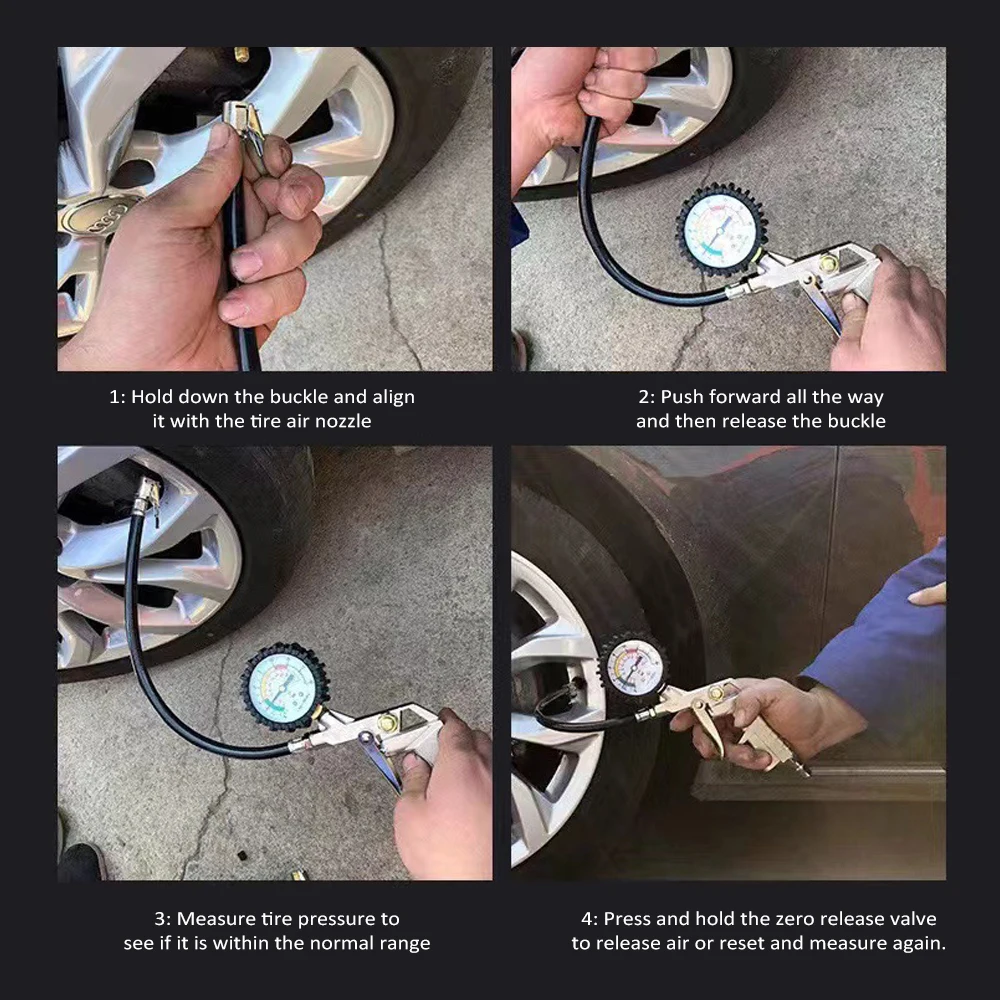 1: Hold down the buckle and align it with the tire air nozzle

2: Push forward all the way and then release the buckle

3: Measure tire pressure to see if it is within the normal range

4: Press and hold the zero release valve to release air or reset and measure again.