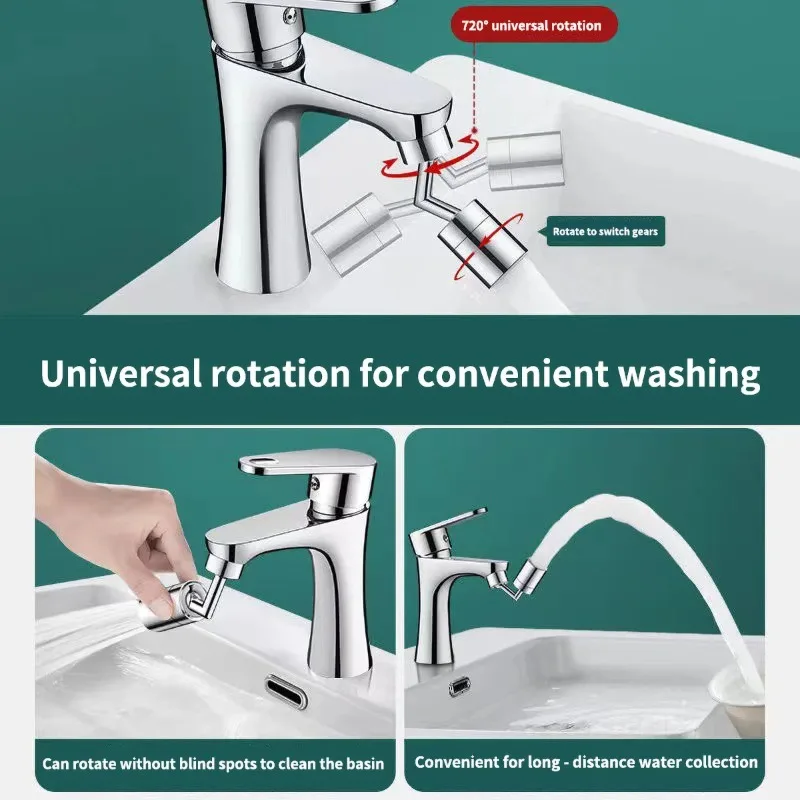 720° universal rotation

Rotate to switch gears

Universal rotation for convenient washing

Can rotate without blind spots to clean the basin

Convenient for long - distance water collection