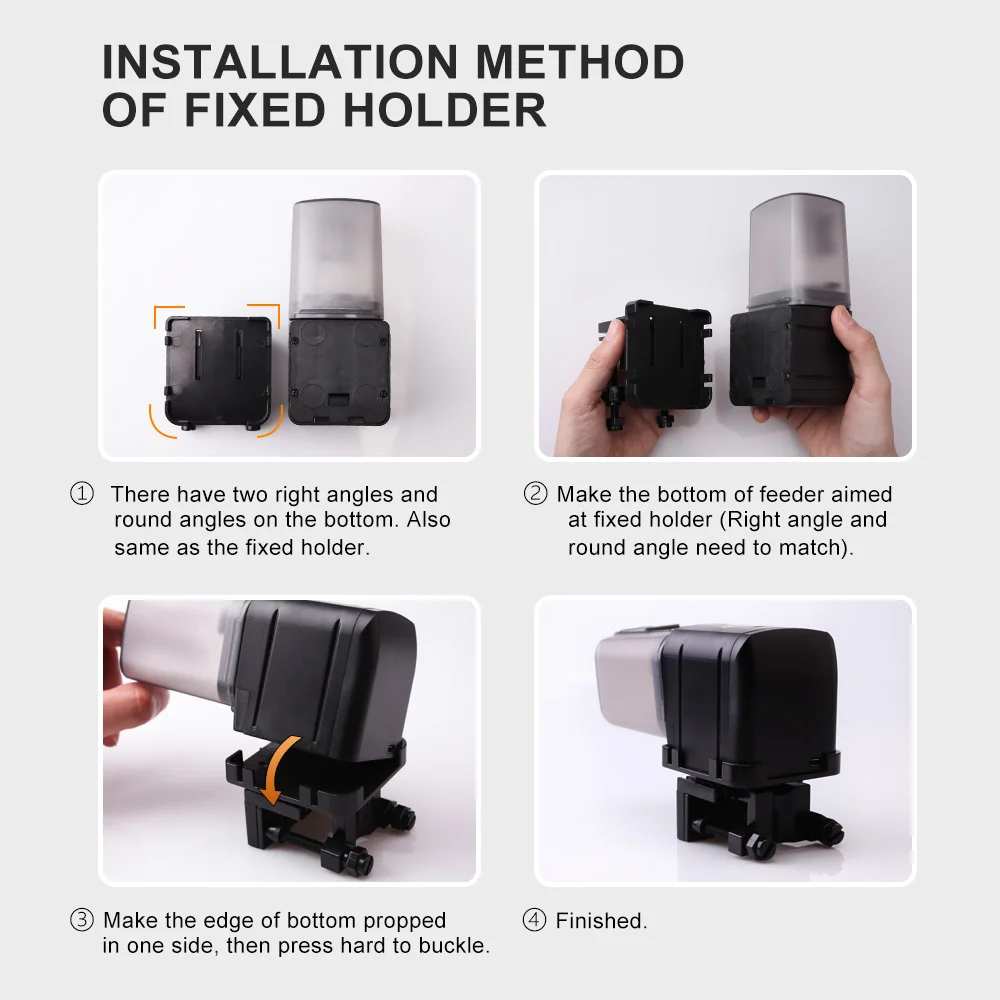 INSTALLATION METHOD OF FIXED HOLDER

① There have two right angles and round angles on the bottom. Also same as the fixed holder.

② Make the bottom of feeder aimed at fixed holder (Right angle and round angle need to match).

③ Make the edge of bottom propped in one side, then press hard to buckle.

④ Finished.