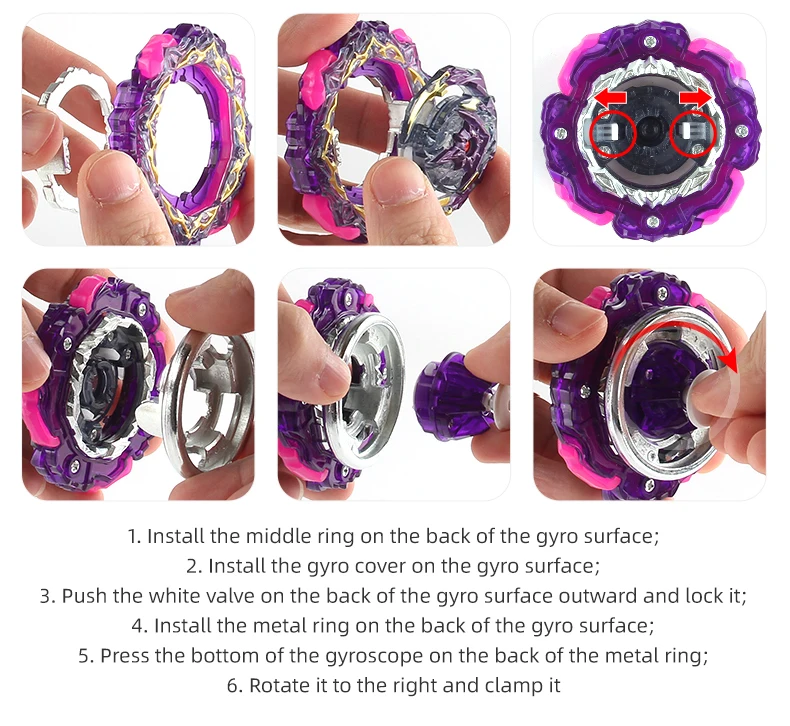 1. Install the middle ring on the back of the gyro surface;
2. Install the gyro cover on the gyro surface;
3. Push the white valve on the back of the gyro surface outward and lock it;
4. Install the metal ring on the back of the gyro surface;
5. Press the bottom of the gyroscope on the back of the metal ring;
6. Rotate it to the right and clamp it