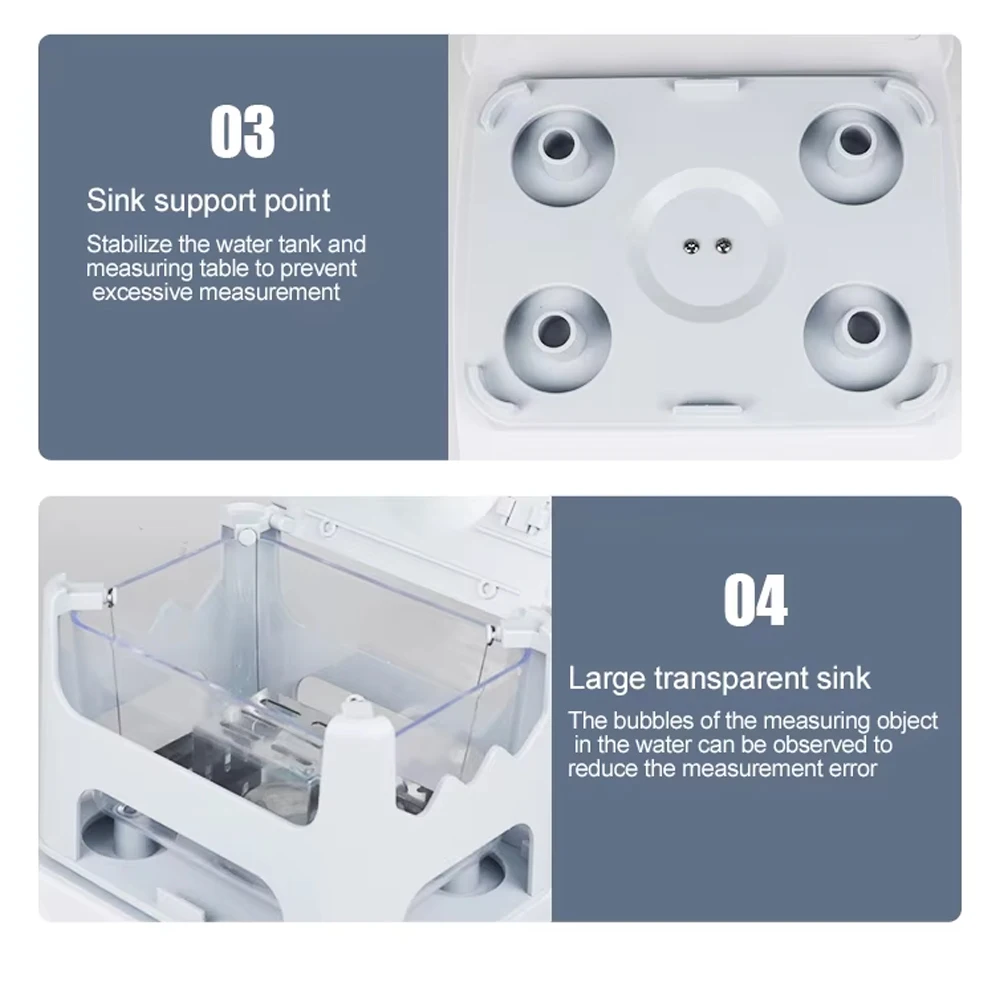 03

Sink support point

Stabilize the water tank and measuring table to prevent excessive measurement

04

Large transparent sink

The bubbles of the measuring object in the water can be observed to reduce the measurement error