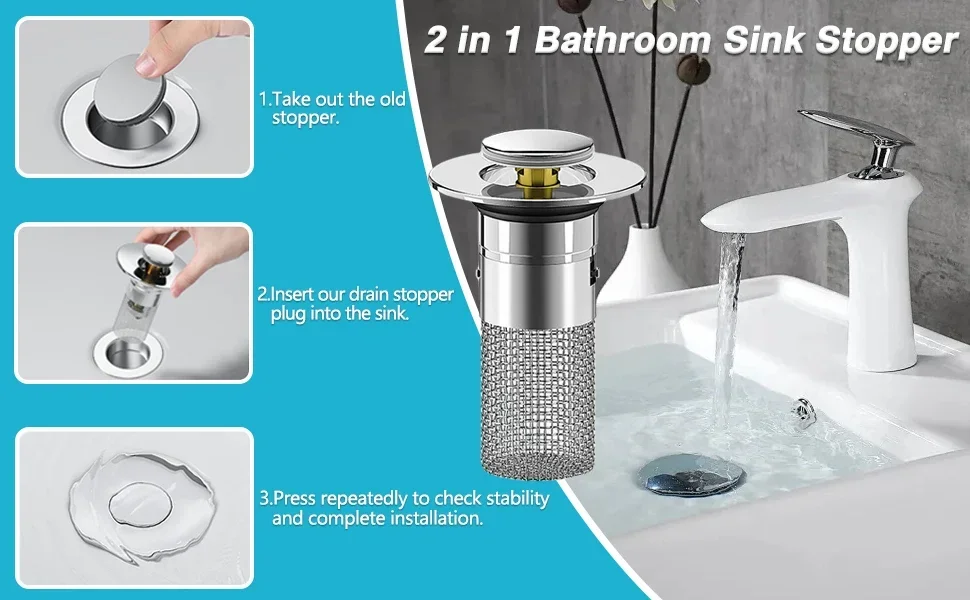 2 in 1 Bathroom Sink Stopper

1.Take out the old stopper.

2.Insert our drain stopper plug into the sink.

3.Press repeatedly to check stability and complete installation.