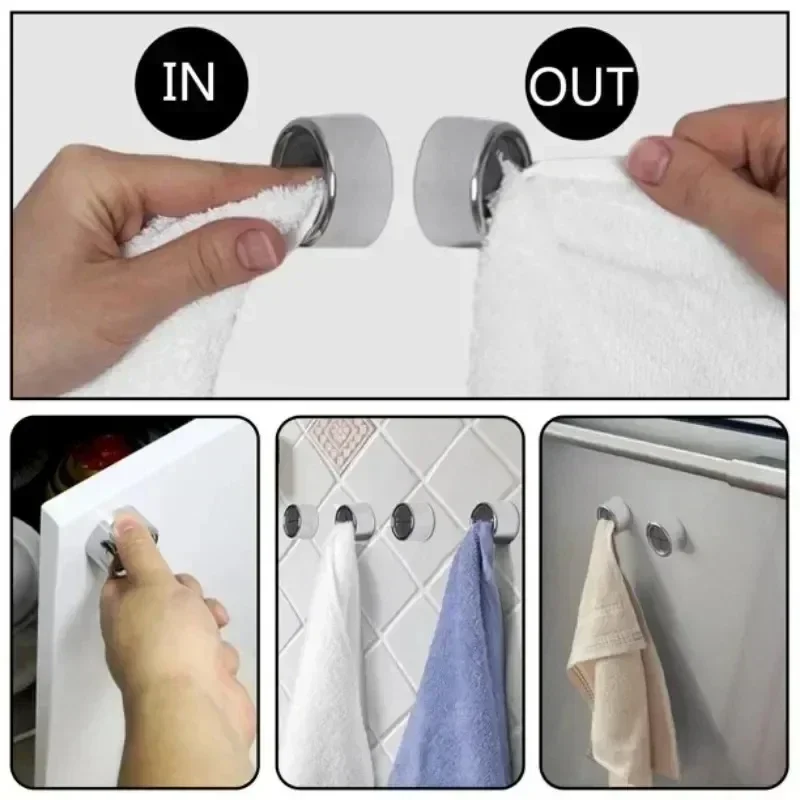 IN

OUT