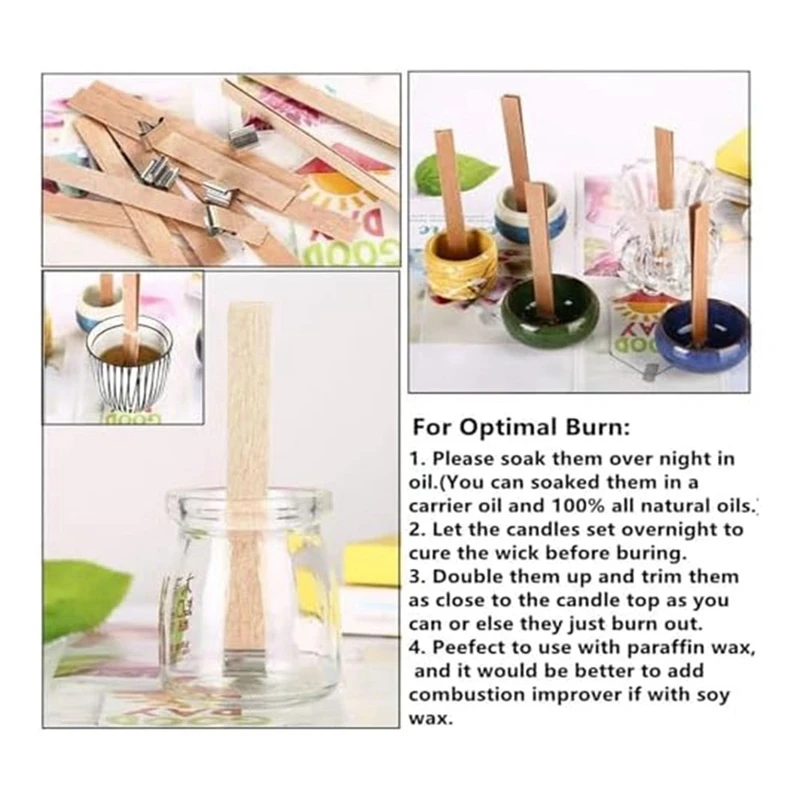 For Optimal Burn:
1. Please soak them over night in oil.(You can soaked them in a carrier oil and 100% all natural oils.)
2. Let the candles set overnight to cure the wick before buring.
3. Double them up and trim them as close to the candle top as you can or else they just burn out.
4. Peefect to use with paraffin wax, and it would be better to add combustion improver if with soy wax.