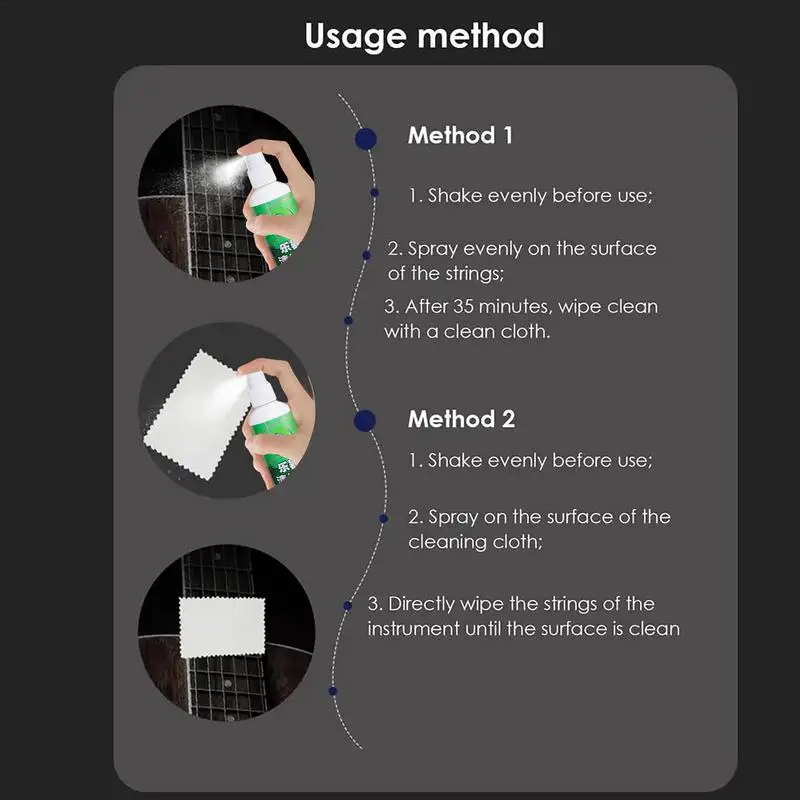 Usage method

Method 1

1. Shake evenly before use;

2. Spray evenly on the surface of the strings;

3. After 35 minutes, wipe clean with a clean cloth.

Method 2

1. Shake evenly before use;

2. Spray on the surface of the cleaning cloth;

3. Directly wipe the strings of the instrument until the surface is clean