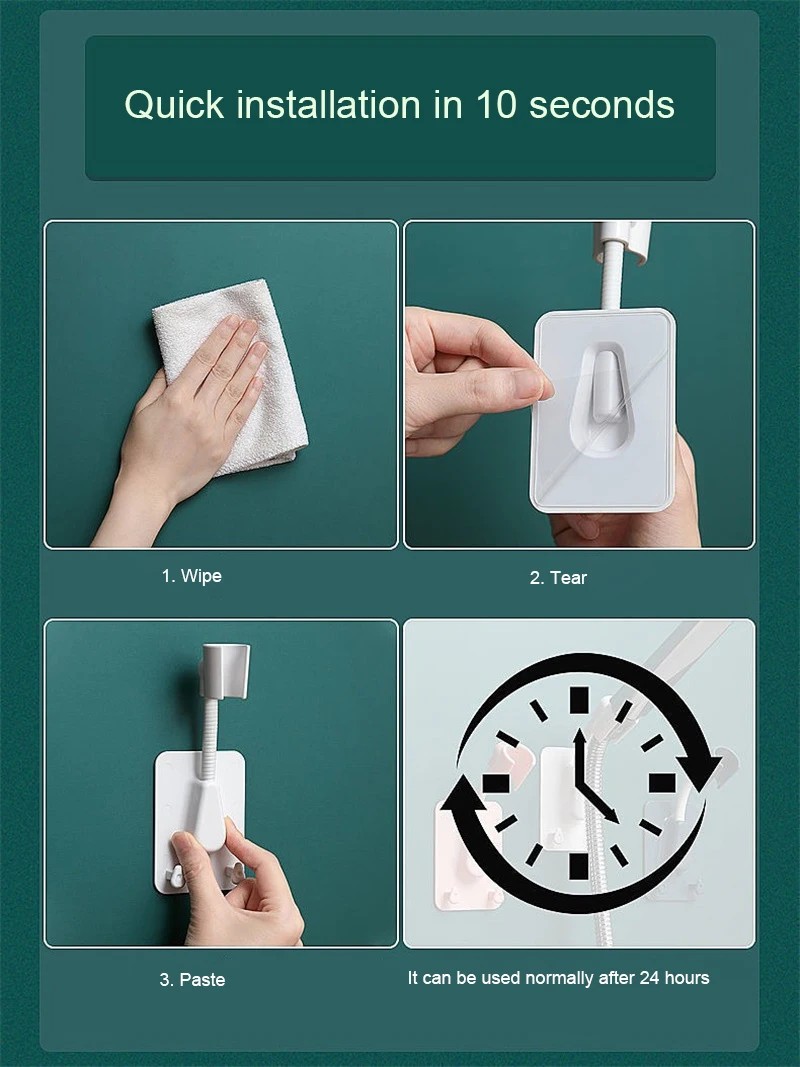 Quick installation in 10 seconds

1. Wipe

2. Tear

3. Paste

It can be used normally after 24 hours