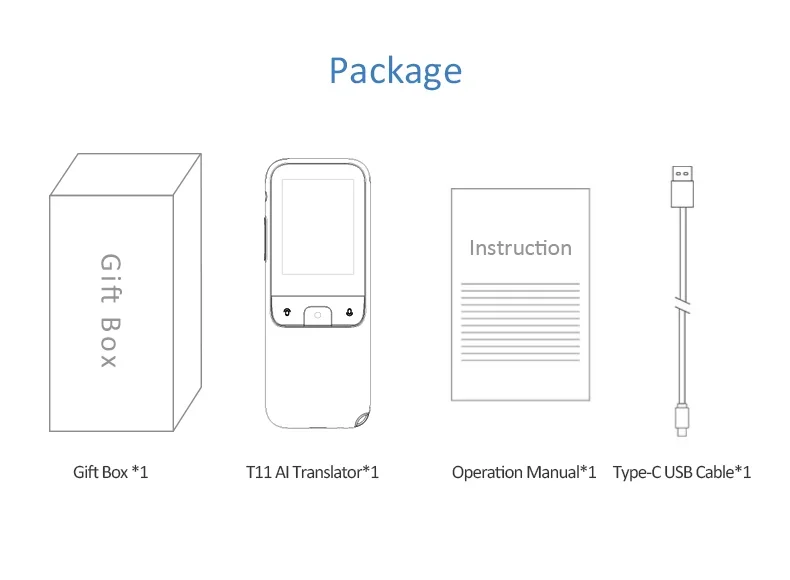 Package

Gift Box

Instruction

Gift Box *1

T11 AI Translator*1

Operation Manual*1

Type-C USB Cable*1