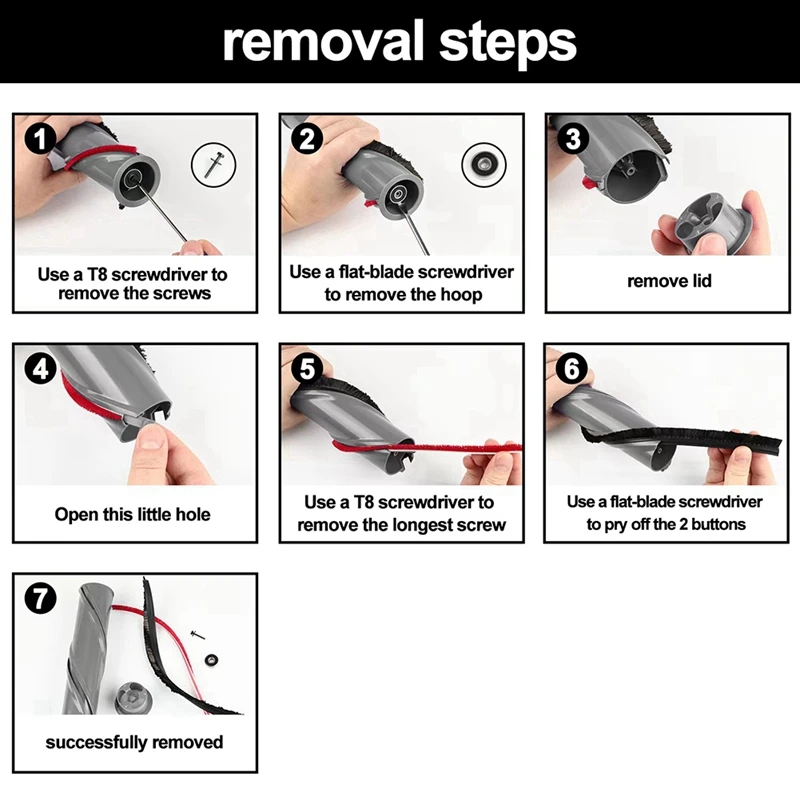 removal steps

1
Use a T8 screwdriver to remove the screws

2
Use a flat-blade screwdriver to remove the hoop

3
remove lid

4
Open this little hole

5
Use a T8 screwdriver to remove the longest screw

6
Use a flat-blade screwdriver to pry off the 2 buttons

7
successfully removed