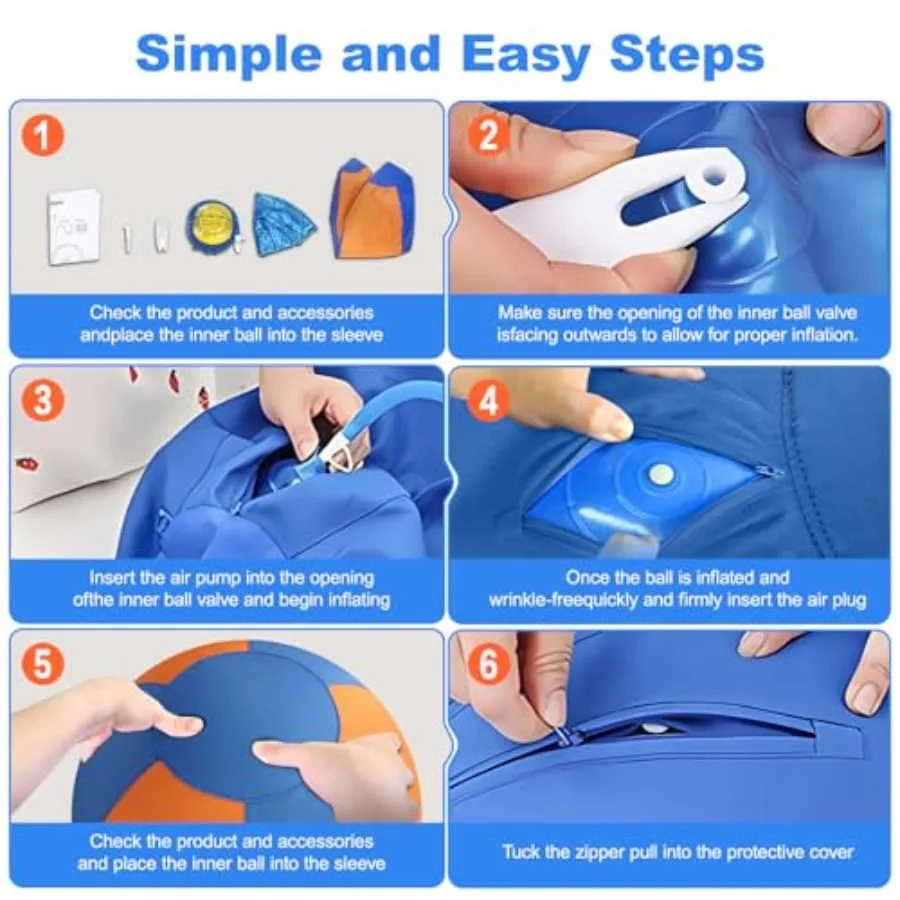 Simple and Easy Steps

1

Check the product and accessories andplace the inner ball into the sleeve

2

Make sure the opening of the inner ball valve isfacing outwards to allow for proper inflation.

3

Insert the air pump into the opening ofthe inner ball valve and begin inflating

4

Once the ball is inflated and wrinkle-freequickly and firmly insert the air plug

5

Check the product and accessories and place the inner ball into the sleeve

6

Tuck the zipper pull into the protective cover