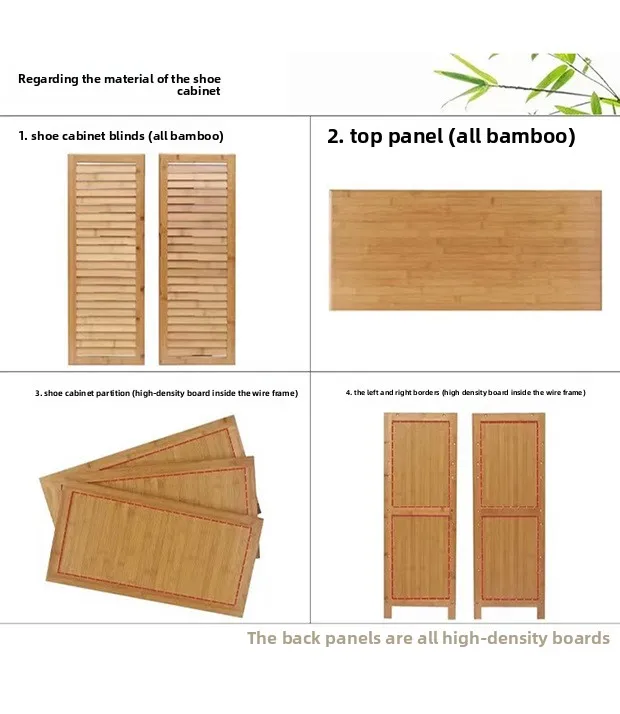 Regarding the material of the shoe cabinet

1. shoe cabinet blinds (all bamboo)

2. top panel (all bamboo)

3. shoe cabinet partition (high-density board inside the wire frame)

4. the left and right borders (high density board inside the wire frame)

The back panels are all high-density boards