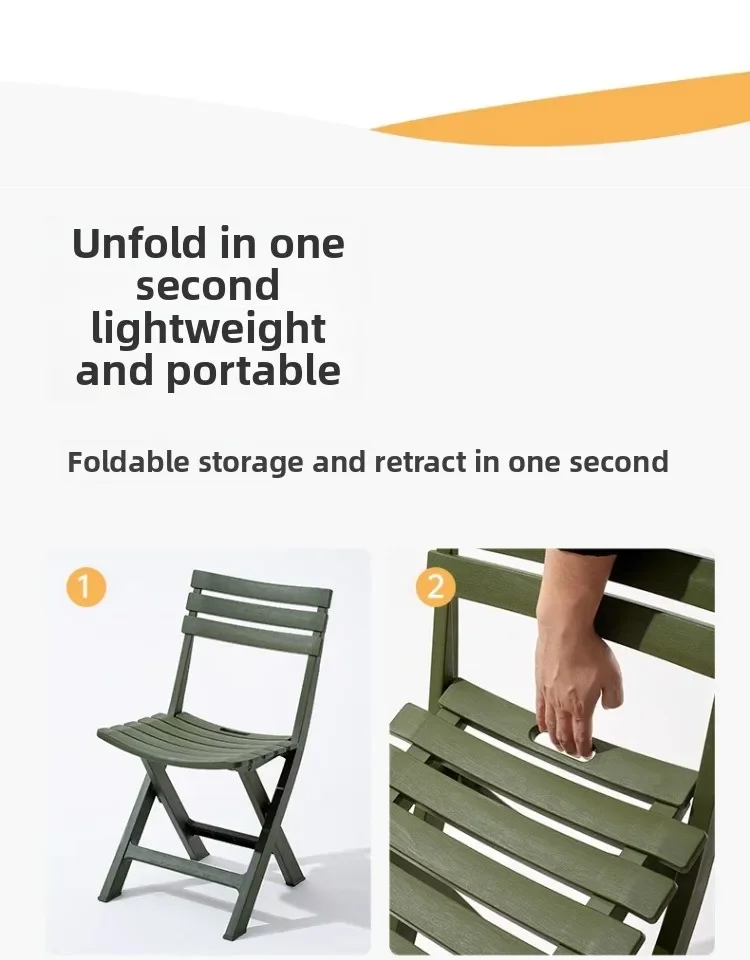 Unfold in one second lightweight and portable

Foldable storage and retract in one second

1

2