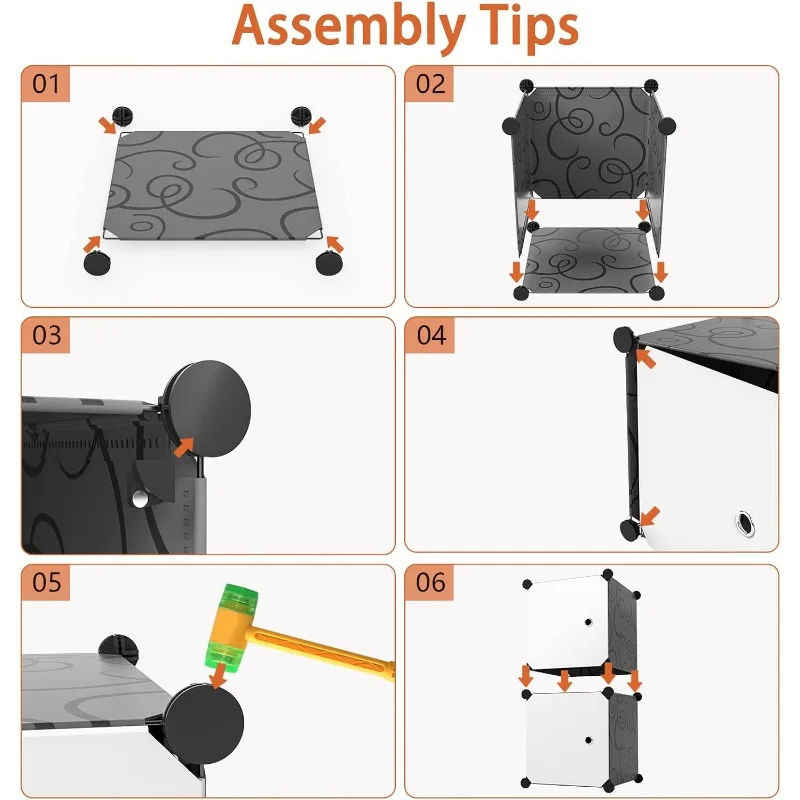 Assembly Tips

01

02

03

04

05

06