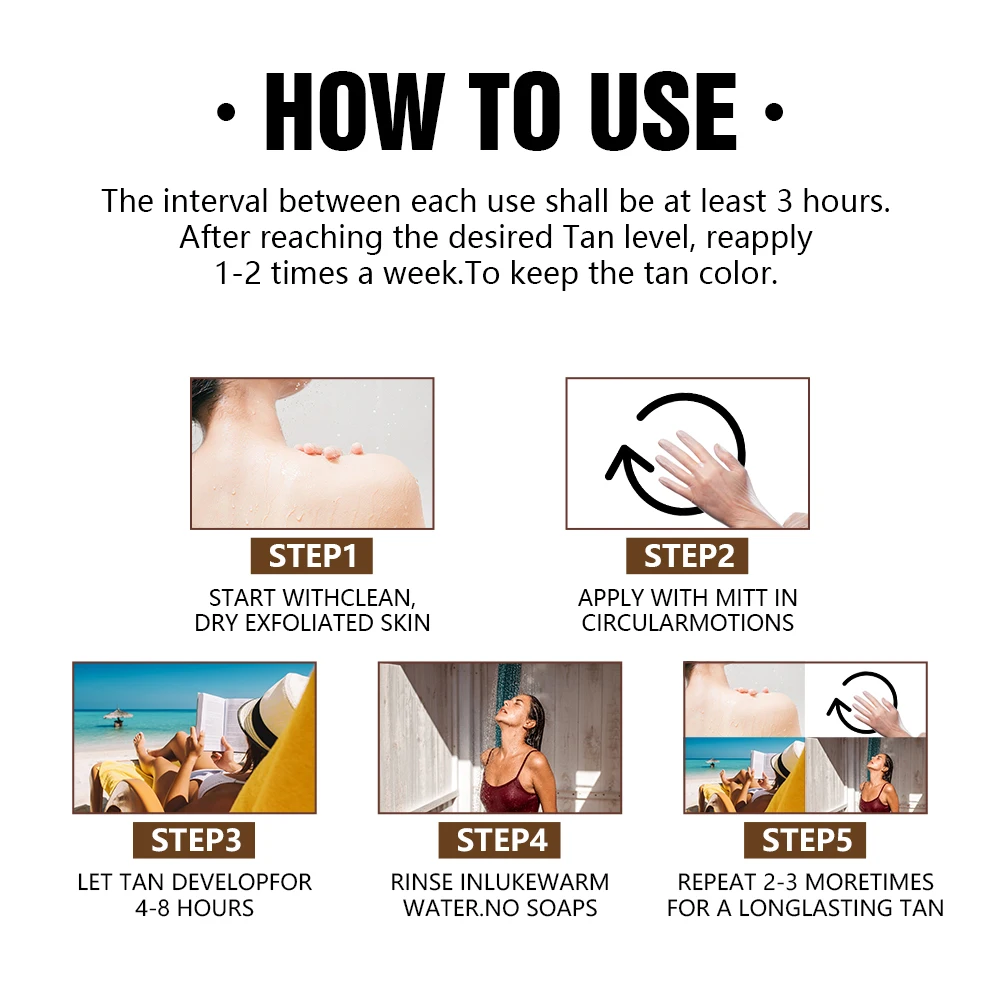 · HOW TO USE ·

The interval between each use shall be at least 3 hours. After reaching the desired Tan level, reapply 1-2 times a week.To keep the tan color.

STEP1
START WITHCLEAN, DRY EXFOLIATED SKIN

STEP2
APPLY WITH MITT IN CIRCULARMOTIONS

STEP3
LET TAN DEVELOPFOR 4-8 HOURS

STEP4
RINSE INLUKEWARM WATER.NO SOAPS

STEP5
REPEAT 2-3 MORETIMES FOR A LONGLASTING TAN