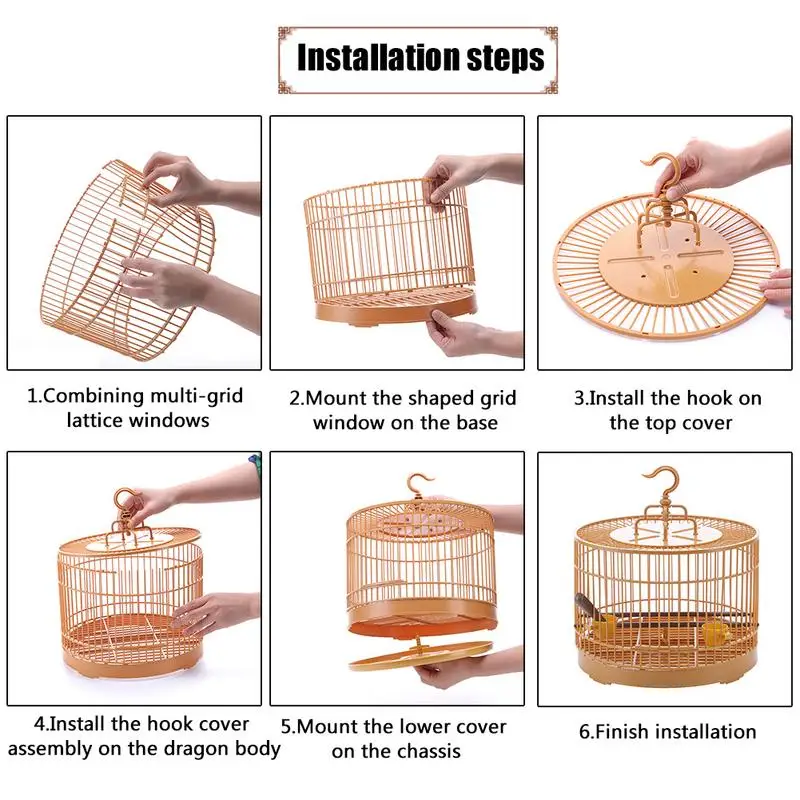 Installation steps

1.Combining multi-grid lattice windows

2.Mount the shaped grid window on the base

3.Install the hook on the top cover

4.Install the hook cover assembly on the dragon body

5.Mount the lower cover on the chassis

6.Finish installation