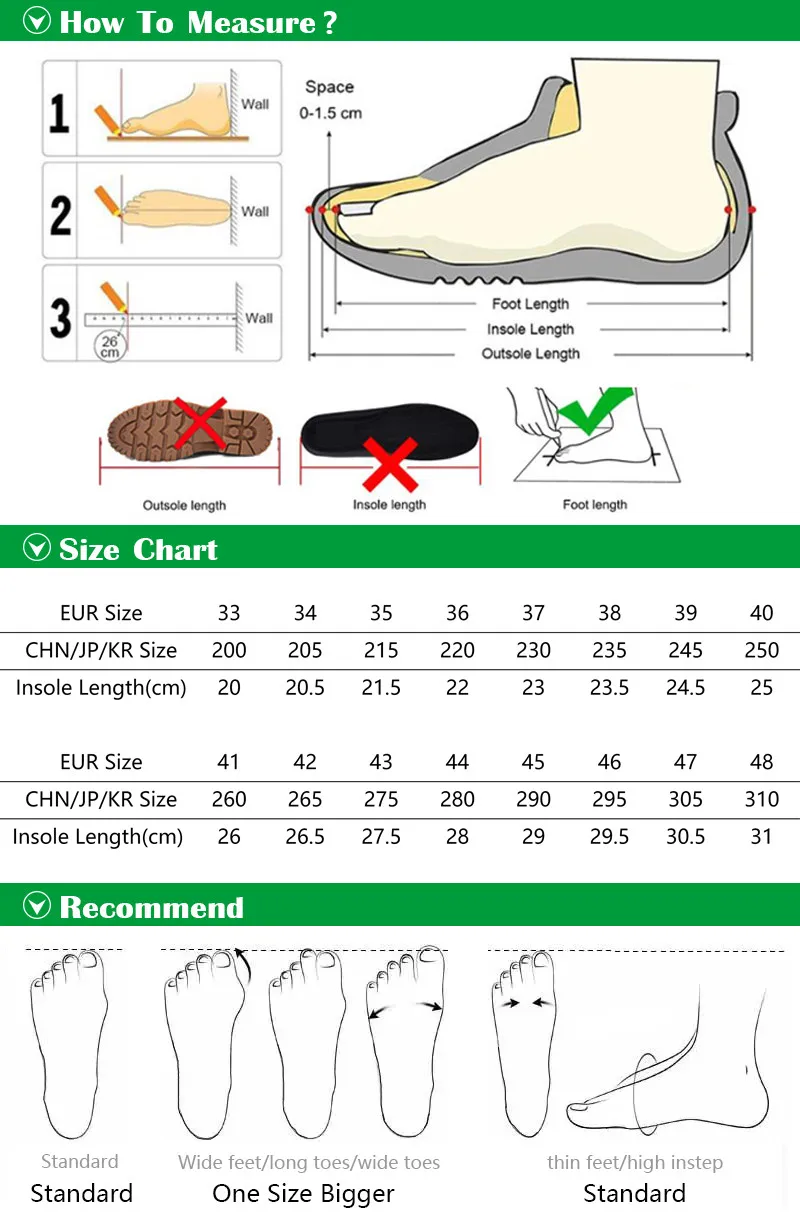 How To Measure ?

1 Wall

2 Wall

3 Wall 26 cm

Space 0-1.5 cm

Foot Length
Insole Length
Outsole Length

Outsole length

Insole length

Foot length

Size Chart

| EUR Size | 33 | 34 | 35 | 36 | 37 | 38 | 39 | 40 |
|---|---|---|---|---|---|---|---|---|
| CHN/JP/KR Size | 200 | 205 | 215 | 220 | 230 | 235 | 245 | 250 |
| Insole Length(cm) | 20 | 20.5 | 21.5 | 22 | 23 | 23.5 | 24.5 | 25 |

| EUR Size | 41 | 42 | 43 | 44 | 45 | 46 | 47 | 48 |
|---|---|---|---|---|---|---|---|---|
| CHN/JP/KR Size | 260 | 265 | 275 | 280 | 290 | 295 | 305 | 310 |
| Insole Length(cm) | 26 | 26.5 | 27.5 | 28 | 29 | 29.5 | 30.5 | 31 |

Recommend

Standard
Standard

Wide feet/long toes/wide toes
One Size Bigger

thin feet/high instep
Standard