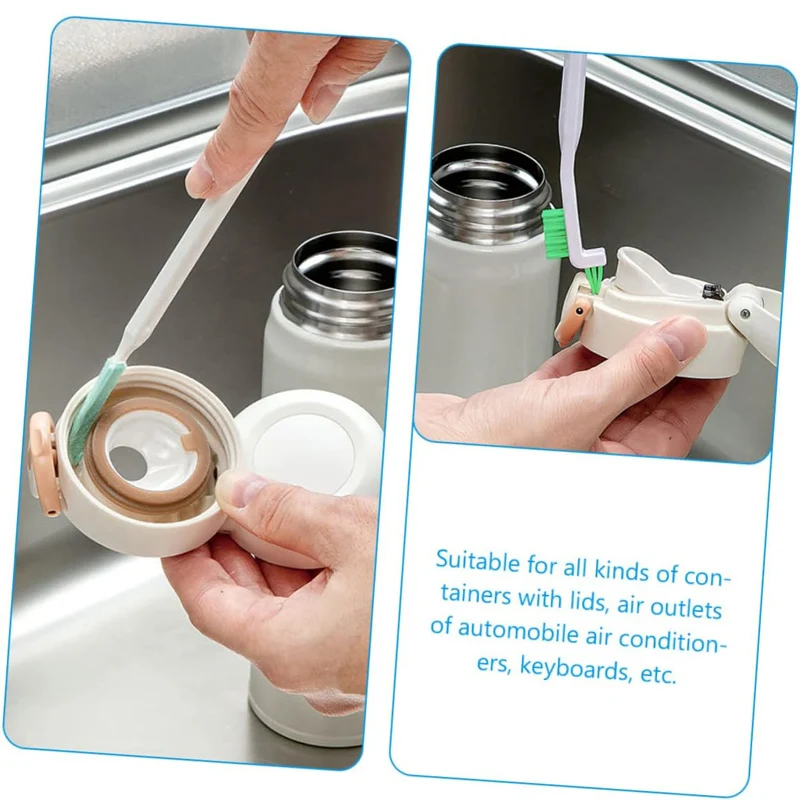 Suitable for all kinds of containers with lids, air outlets of automobile air conditioners, keyboards, etc.