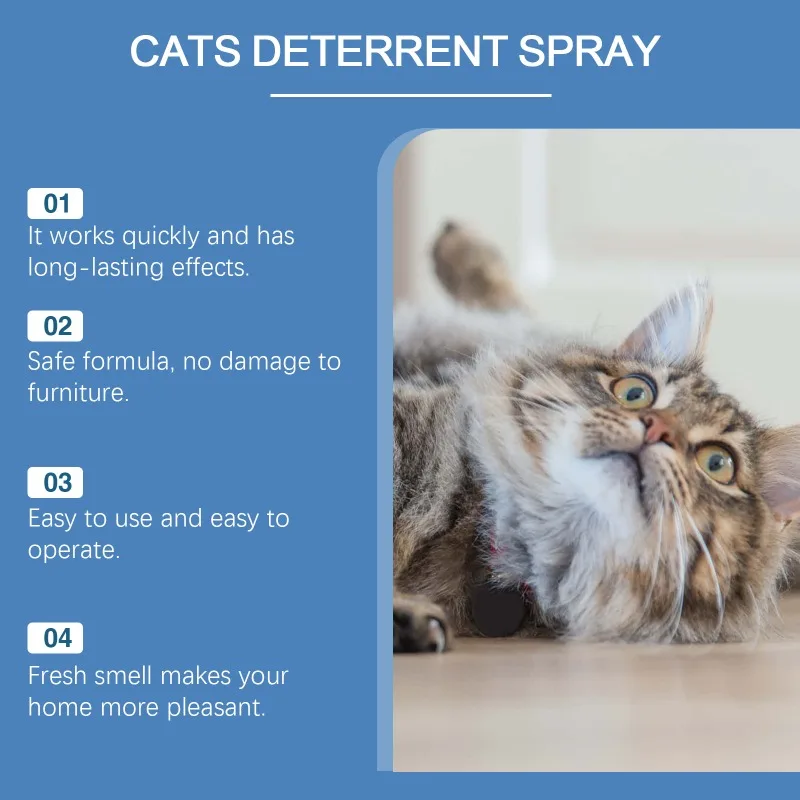 CATS DETERRENT SPRAY

01
It works quickly and has long-lasting effects.

02
Safe formula, no damage to furniture.

03
Easy to use and easy to operate.

04
Fresh smell makes your home more pleasant.