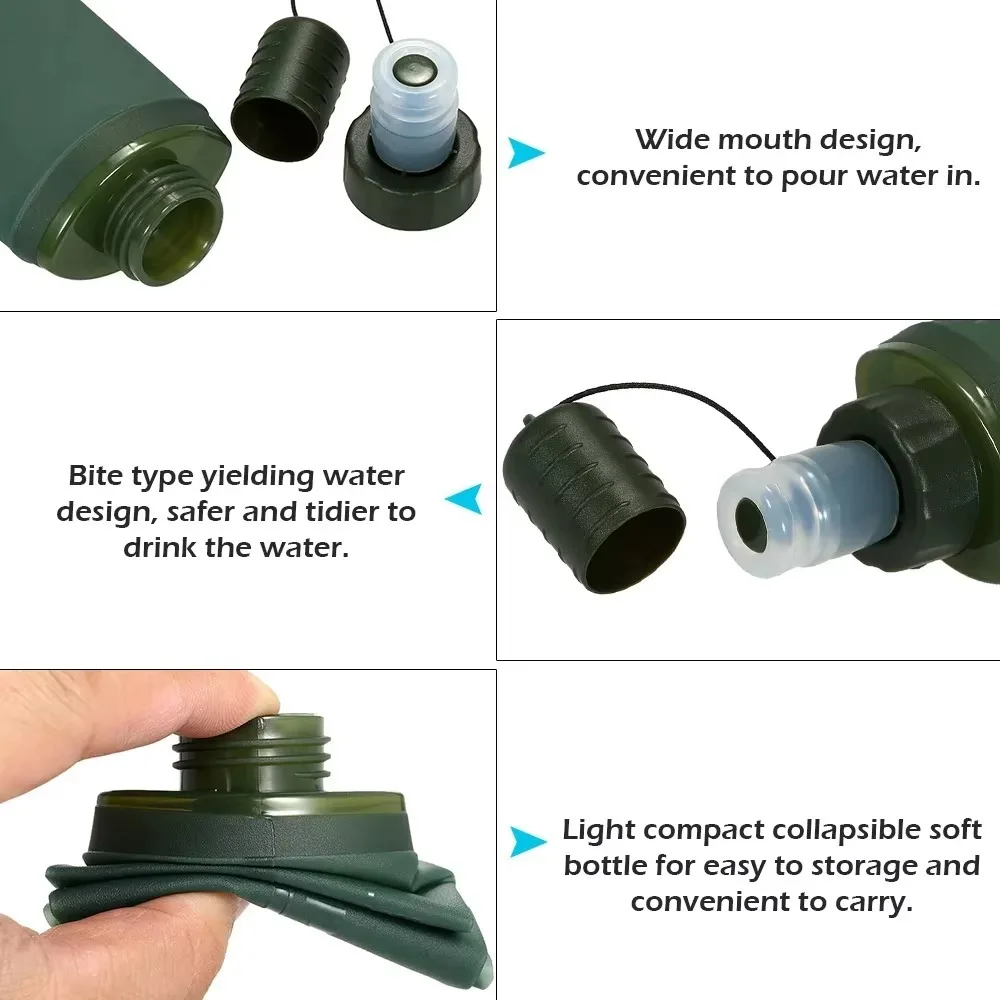 Wide mouth design, convenient to pour water in.

Bite type yielding water design, safer and tidier to drink the water.

Light compact collapsible soft bottle for easy to storage and convenient to carry.